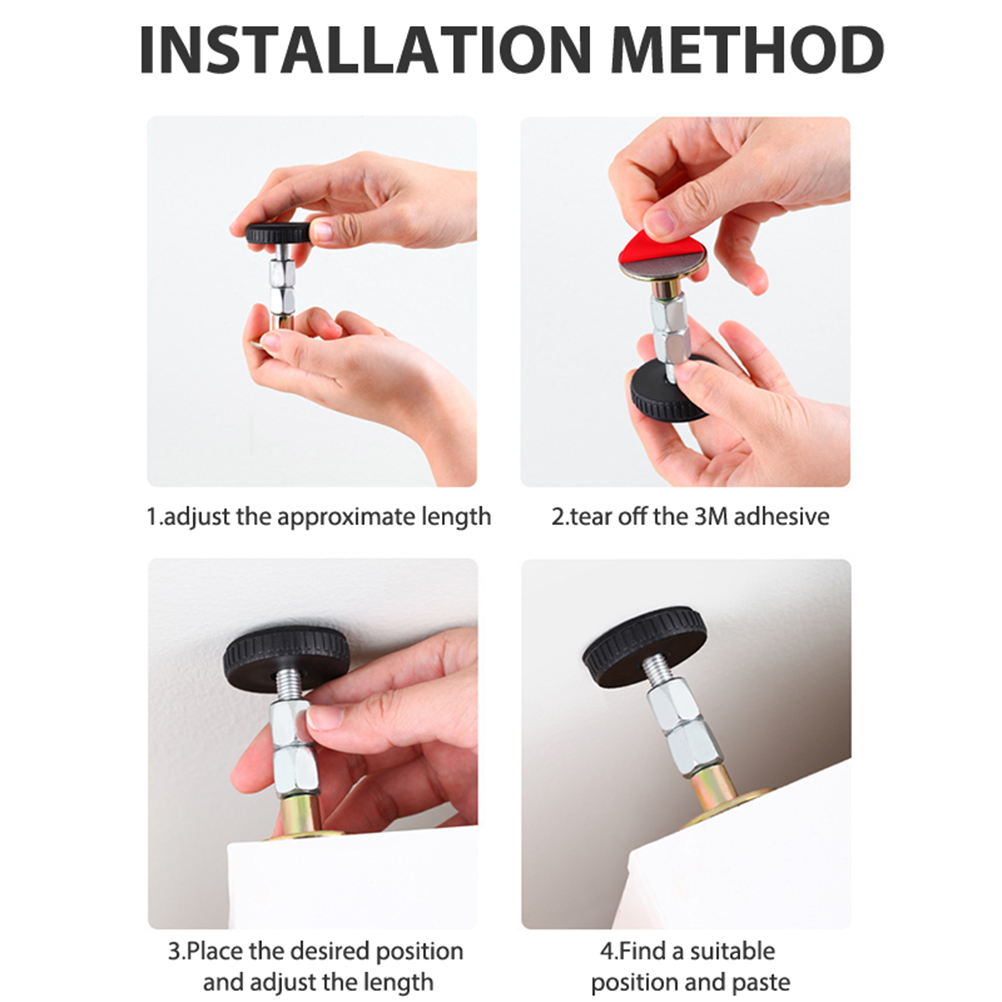 INSTALLATION METHOD

1.adjust the approximate length

2.tear off the 3M adhesive

3.Place the desired position and adjust the length

4.Find a suitable position and paste