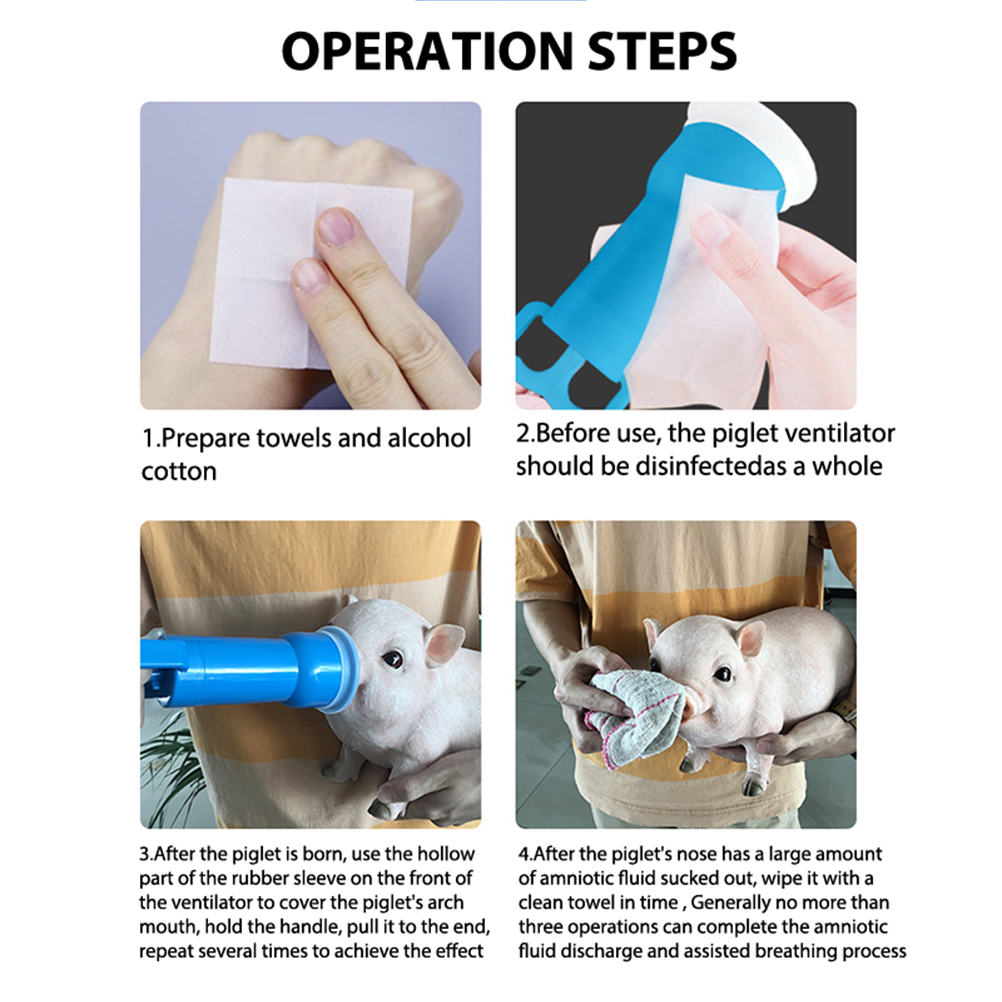 OPERATION STEPS

1.Prepare towels and alcohol cotton

2.Before use, the piglet ventilator should be disinfectedas a whole

3.After the piglet is born, use the hollow part of the rubber sleeve on the front of the ventilator to cover the piglet's arch mouth, hold the handle, pull it to the end, repeat several times to achieve the effect

4.After the piglet's nose has a large amount of amniotic fluid sucked out, wipe it with a clean towel in time , Generally no more than three operations can complete the amniotic fluid discharge and assisted breathing process