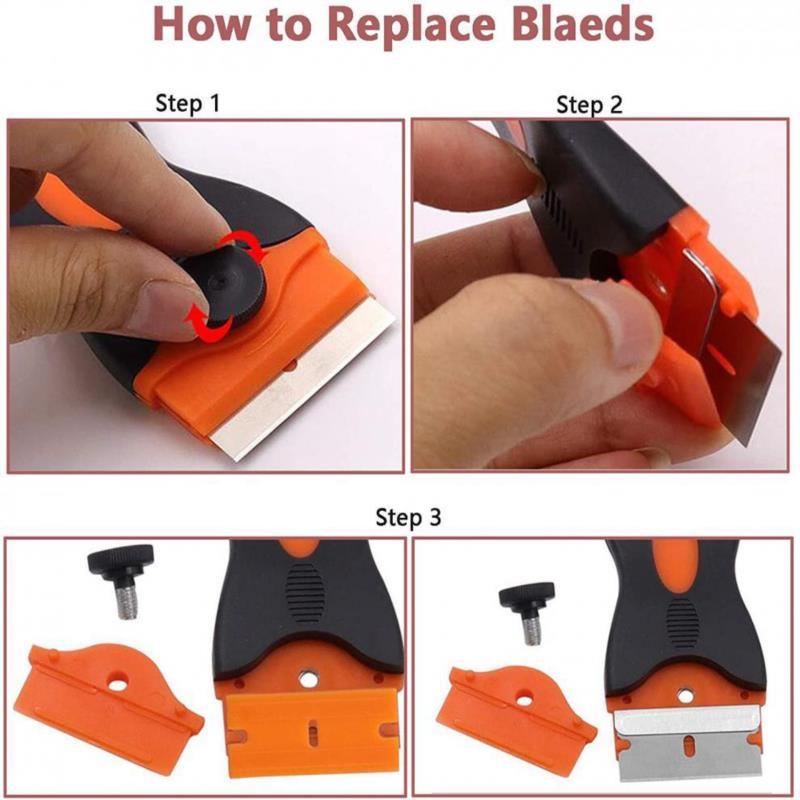 How to Replace Blaeds

Step 1

Step 2

Step 3