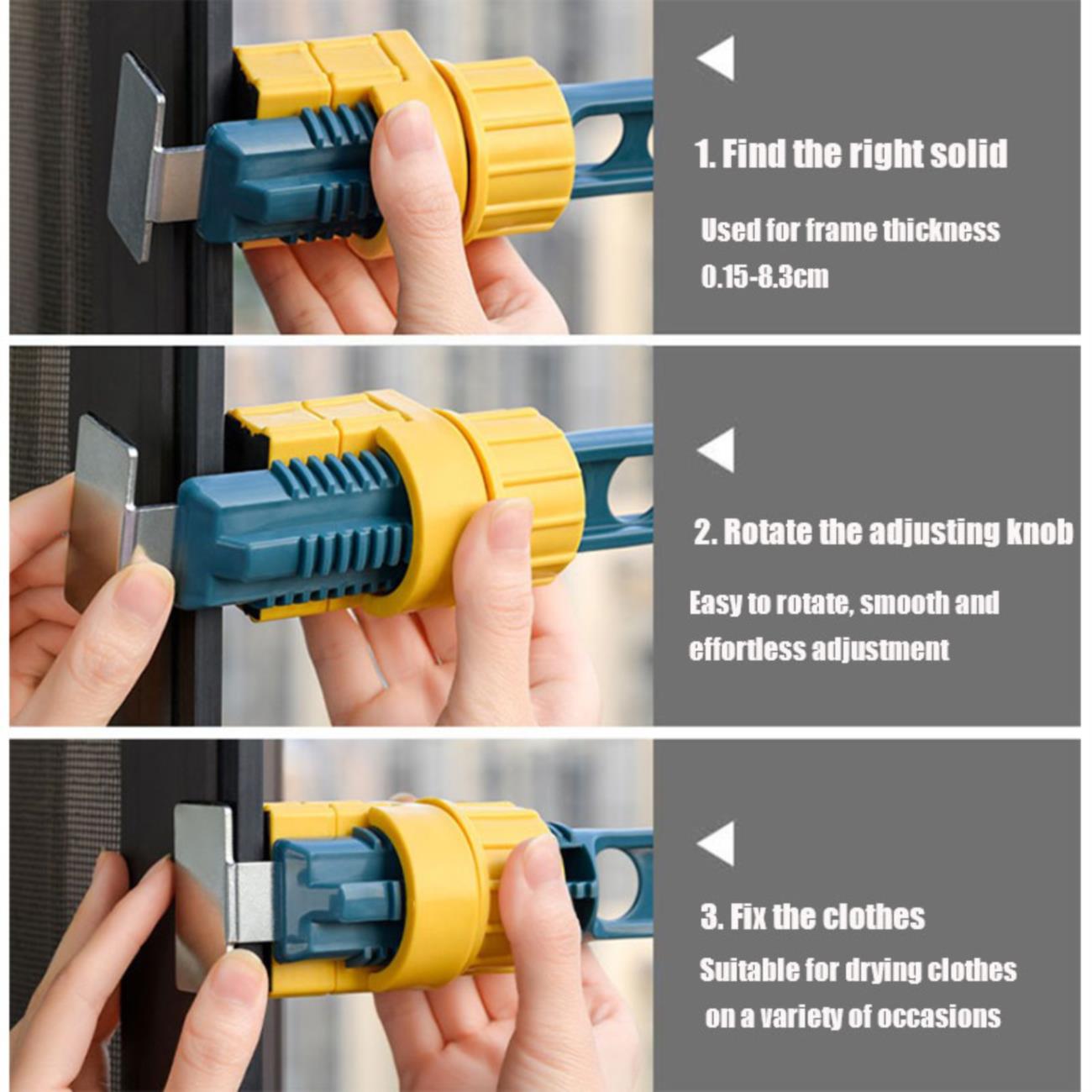 1. Find the right solid

Used for frame thickness 0.15-8.3cm

2. Rotate the adjusting knob

Easy to rotate, smooth and effortless adjustment

3. Fix the clothes

Suitable for drying clothes on a variety of occasions