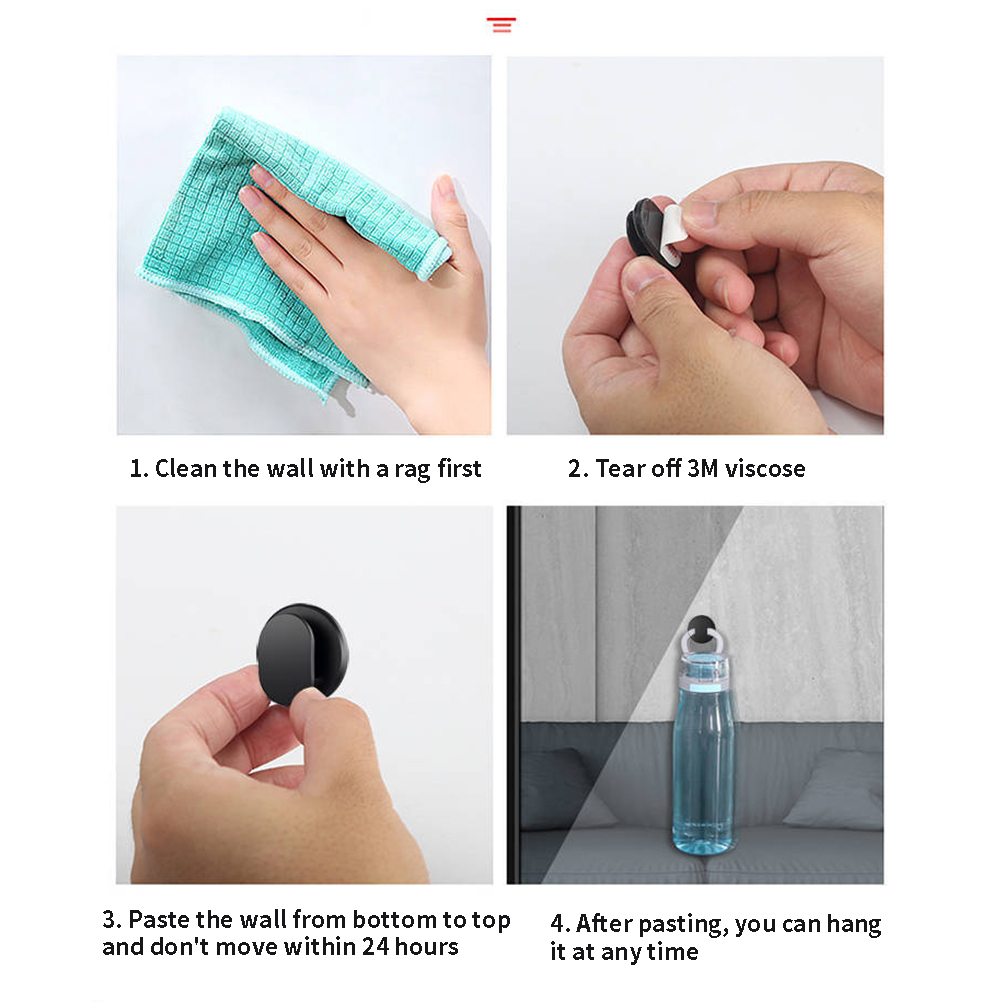 1. Clean the wall with a rag first

2. Tear off 3M viscose

3. Paste the wall from bottom to top and don't move within 24 hours

4. After pasting, you can hang it at any time