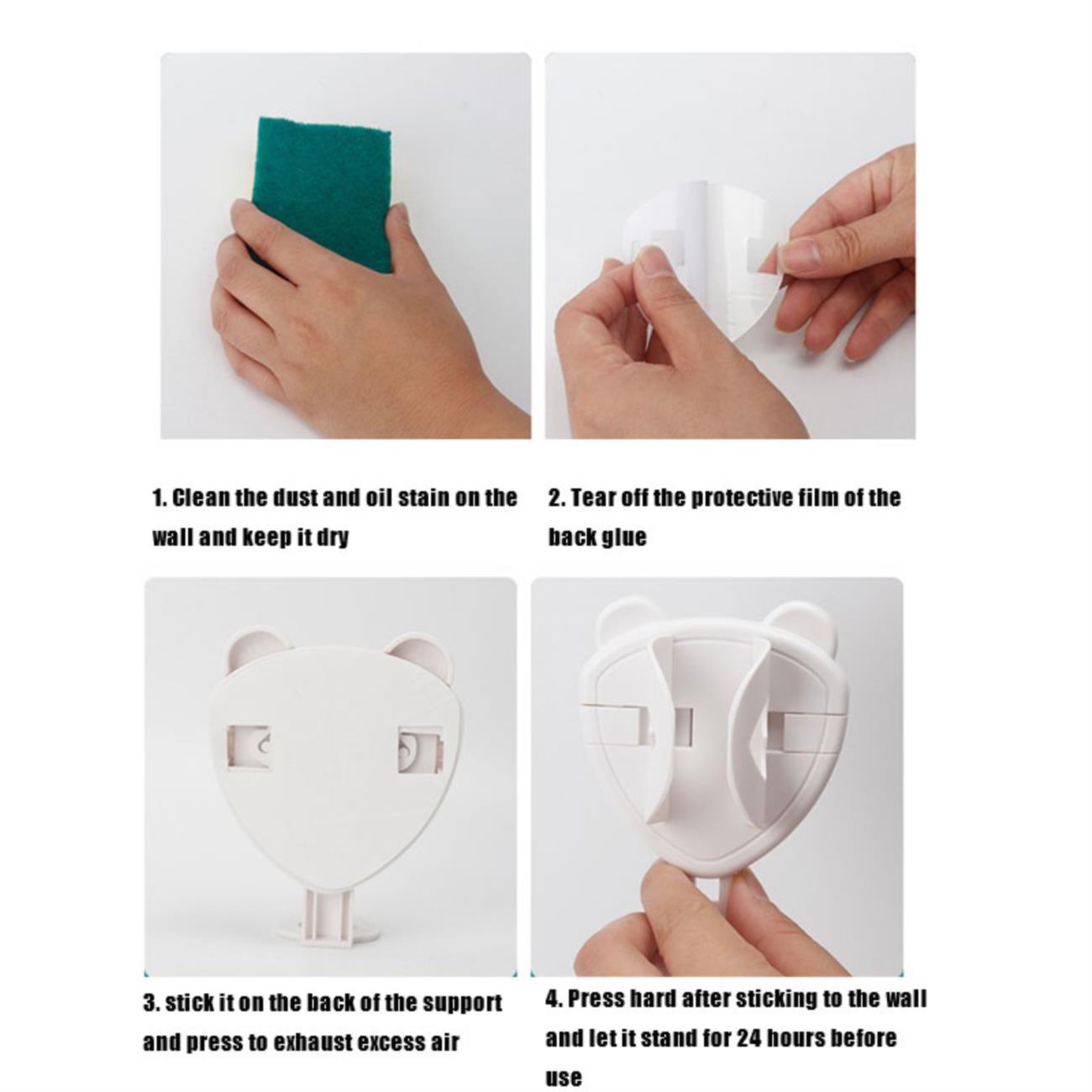 1. Clean the dust and oil stain on the wall and keep it dry

2. Tear off the protective film of the back glue

3. stick it on the back of the support and press to exhaust excess air

4. Press hard after sticking to the wall and let it stand for 24 hours before use