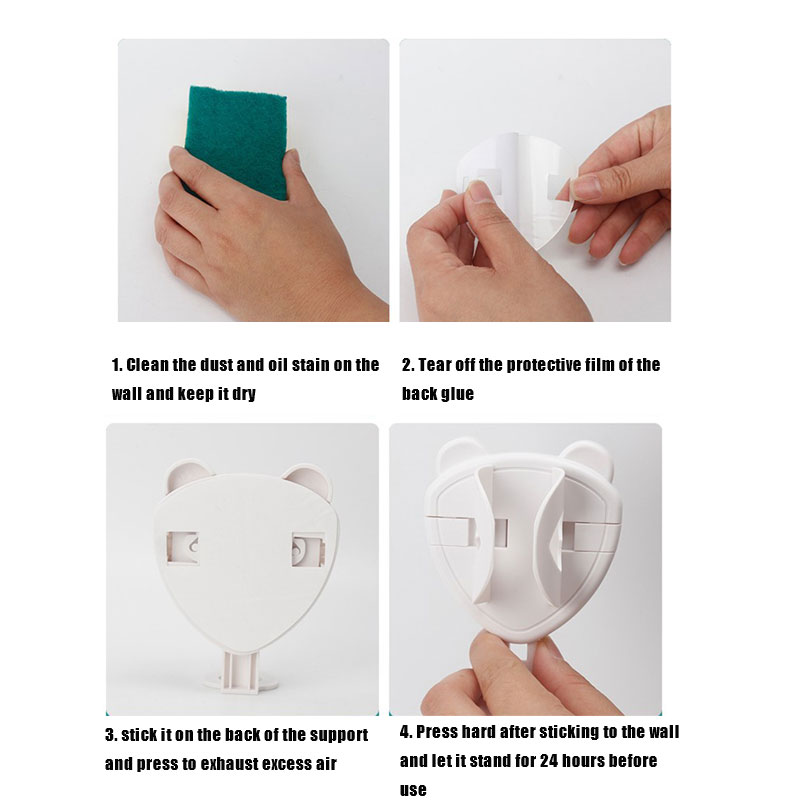 1. Clean the dust and oil stain on the wall and keep it dry

2. Tear off the protective film of the back glue

3. stick it on the back of the support and press to exhaust excess air

4. Press hard after sticking to the wall and let it stand for 24 hours before use