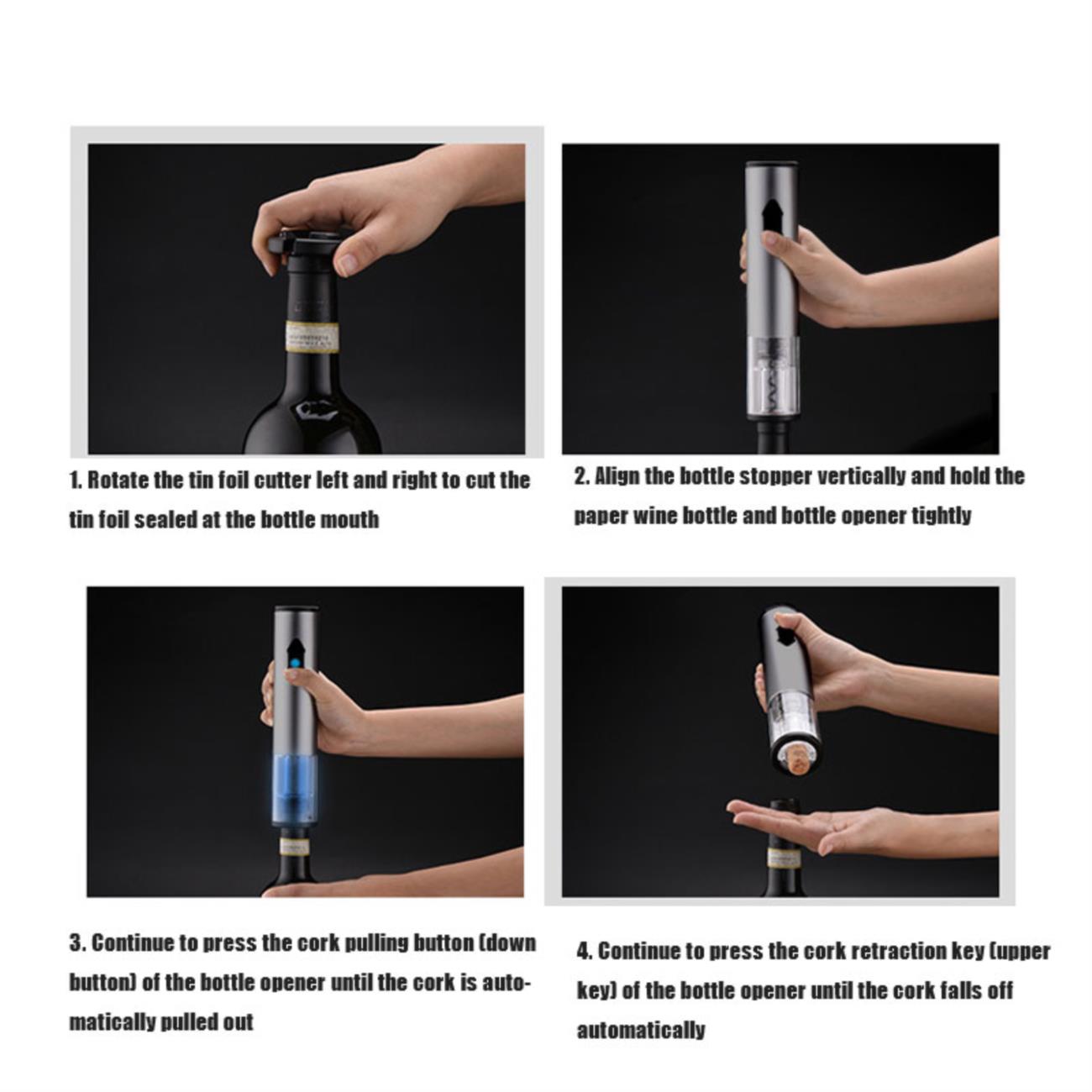 1. Rotate the tin foil cutter left and right to cut the tin foil sealed at the bottle mouth

2. Align the bottle stopper vertically and hold the paper wine bottle and bottle opener tightly

3. Continue to press the cork pulling button (down button) of the bottle opener until the cork is automatically pulled out

4. Continue to press the cork retraction key (upper key) of the bottle opener until the cork falls off automatically