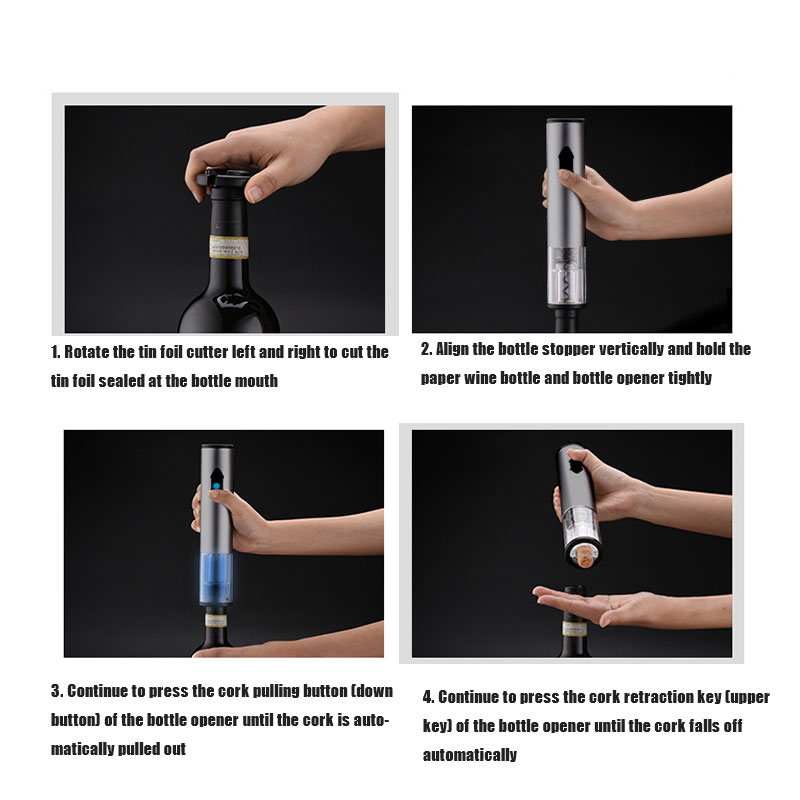 1. Rotate the tin foil cutter left and right to cut the tin foil sealed at the bottle mouth

2. Align the bottle stopper vertically and hold the paper wine bottle and bottle opener tightly

3. Continue to press the cork pulling button (down button) of the bottle opener until the cork is automatically pulled out

4. Continue to press the cork retraction key (upper key) of the bottle opener until the cork falls off automatically