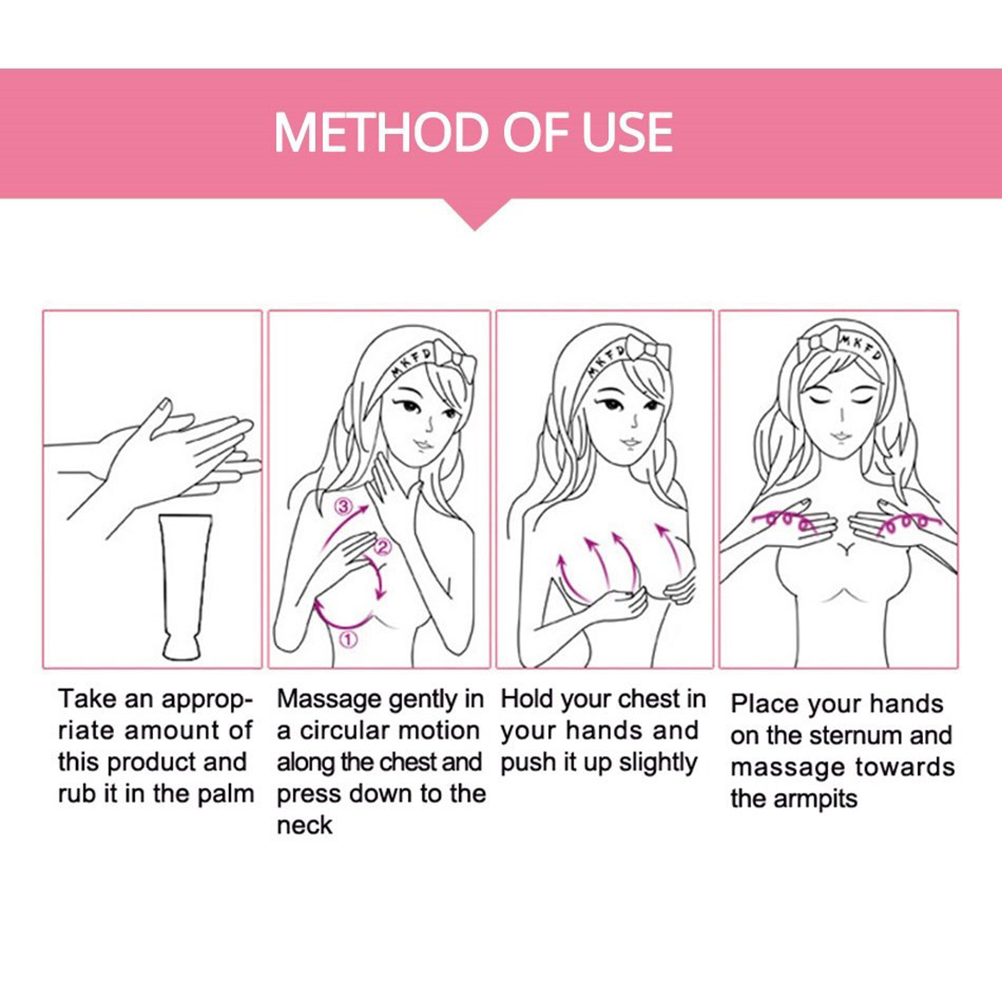 METHOD OF USE

MKFD

③
②
①

MKFD

MKFD

Take an appropriate amount of this product and rub it in the palm

Massage gently in a circular motion along the chest and press down to the neck

Hold your chest in your hands and push it up slightly

Place your hands on the sternum and massage towards the armpits