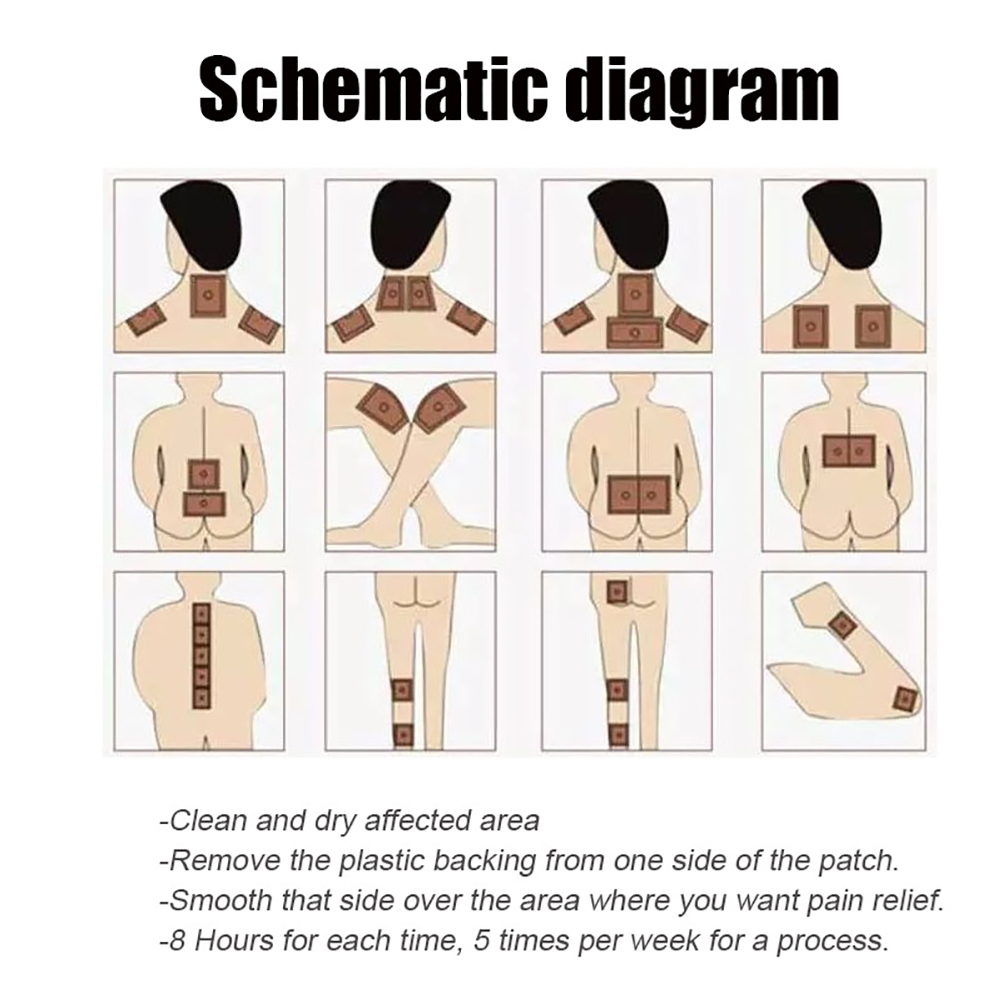 Schematic diagram

-Clean and dry affected area
-Remove the plastic backing from one side of the patch.
-Smooth that side over the area where you want pain relief.
-8 Hours for each time, 5 times per week for a process.