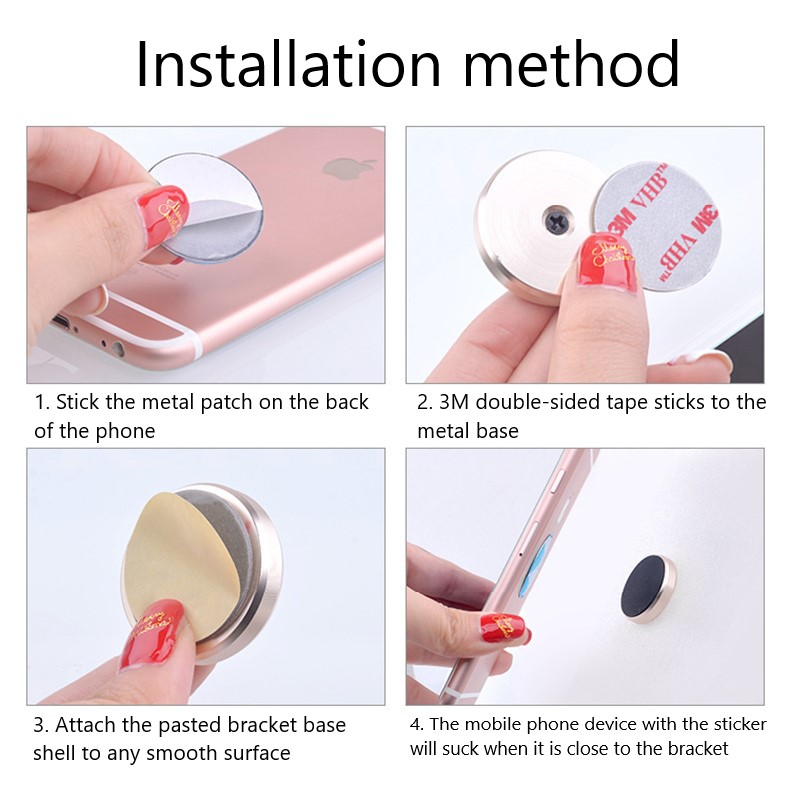 Installation method

3M VHB™
3M VHB™

1. Stick the metal patch on the back of the phone

2. 3M double-sided tape sticks to the metal base

3. Attach the pasted bracket base shell to any smooth surface

4. The mobile phone device with the sticker will suck when it is close to the bracket