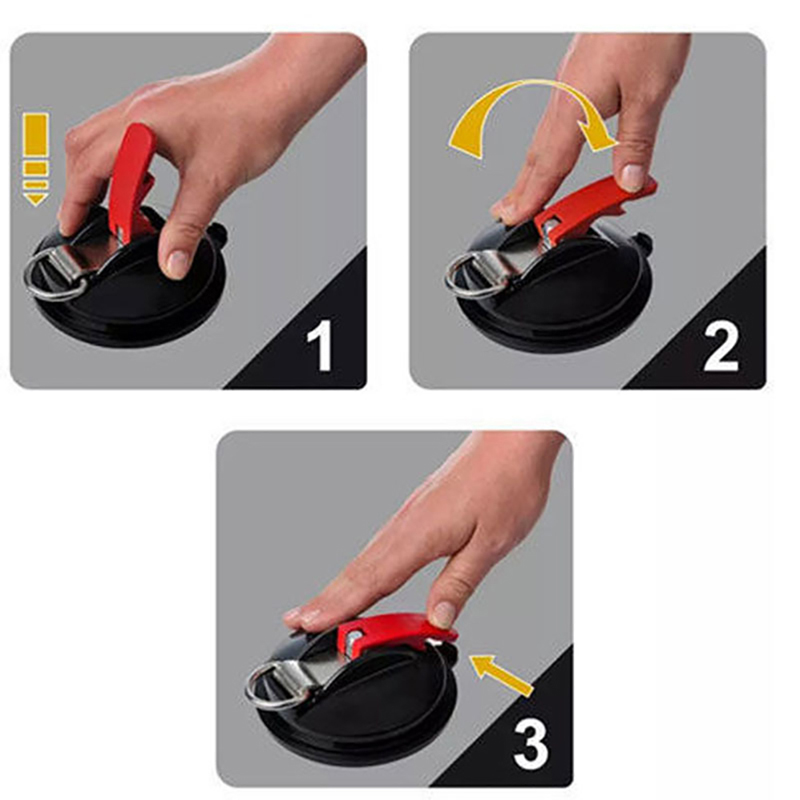 1

2

3