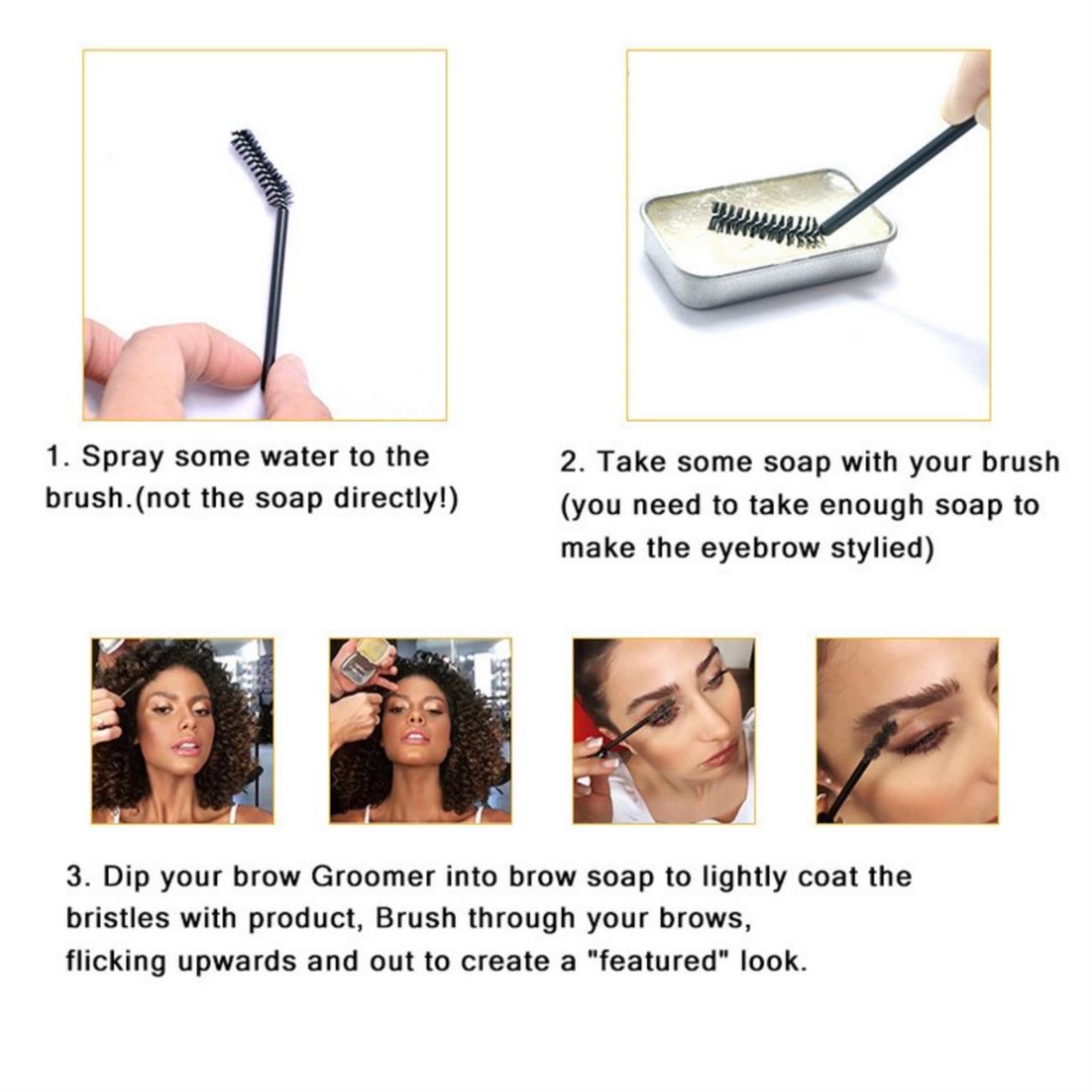 1. Spray some water to the brush.(not the soap directly!)

2. Take some soap with your brush (you need to take enough soap to make the eyebrow stylied)

3. Dip your brow Groomer into brow soap to lightly coat the bristles with product, Brush through your brows, flicking upwards and out to create a "featured" look.