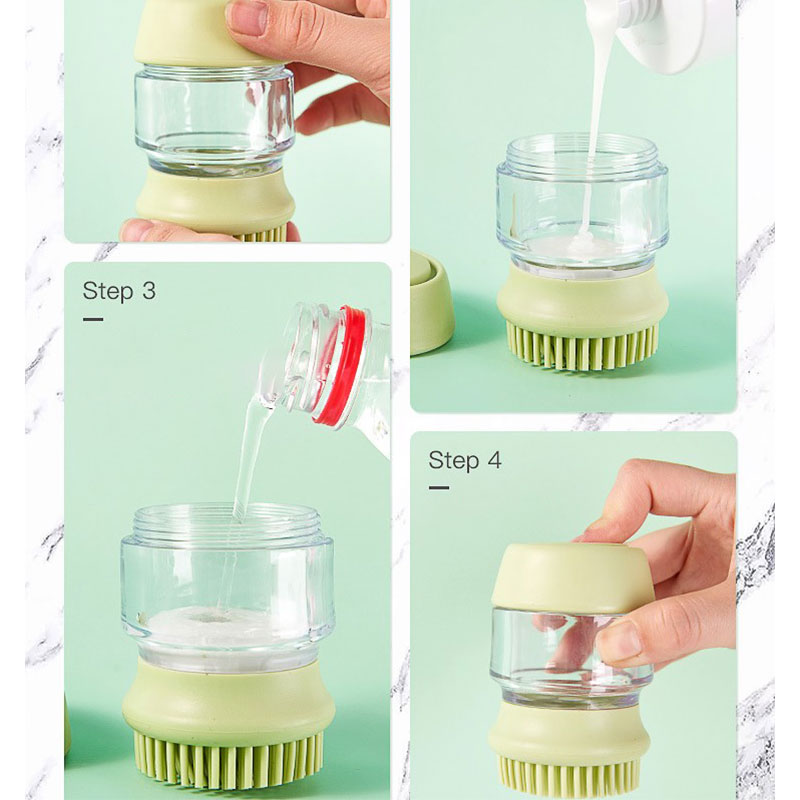 Step 3

Step 4