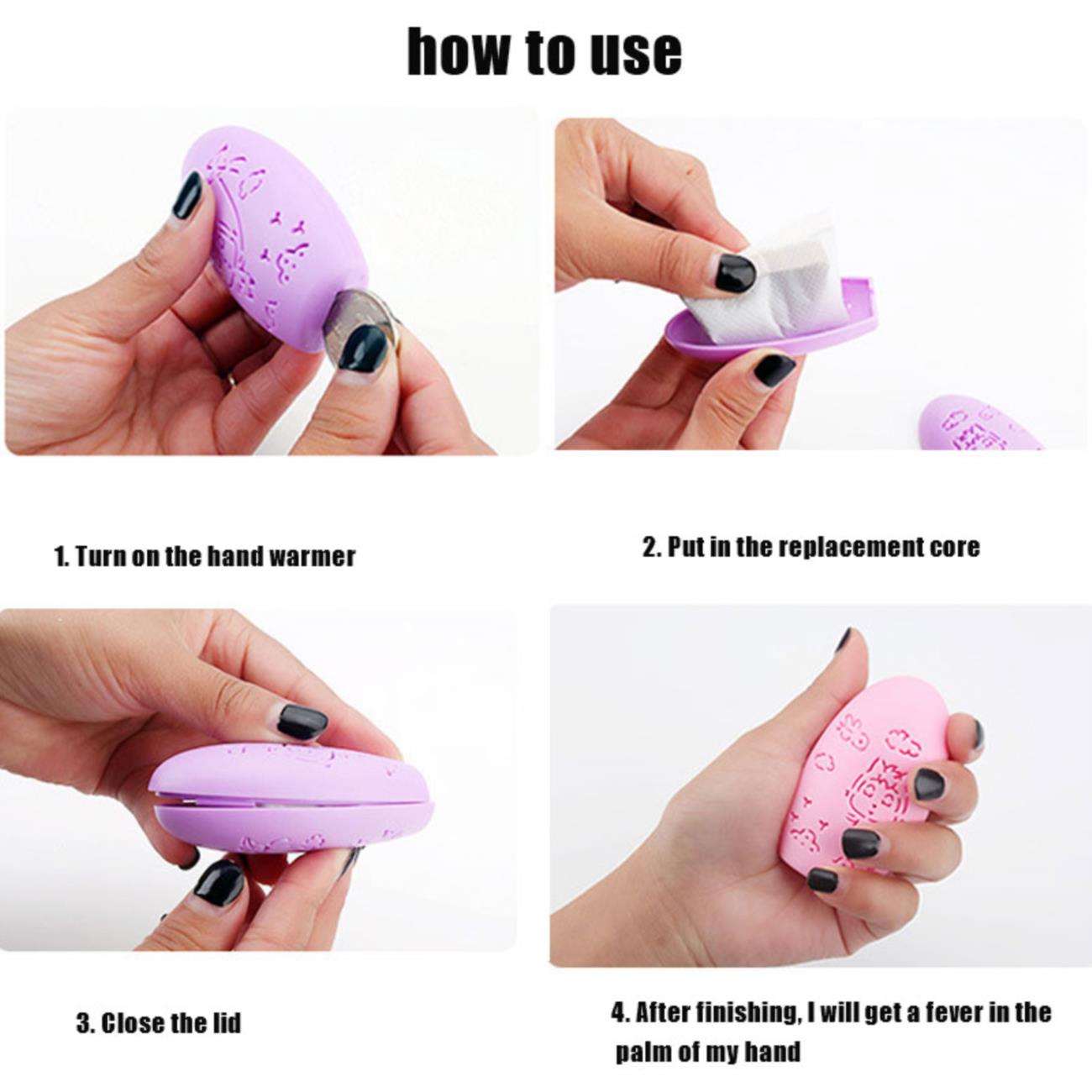 how to use

1. Turn on the hand warmer

2. Put in the replacement core

3. Close the lid

4. After finishing, I will get a fever in the palm of my hand