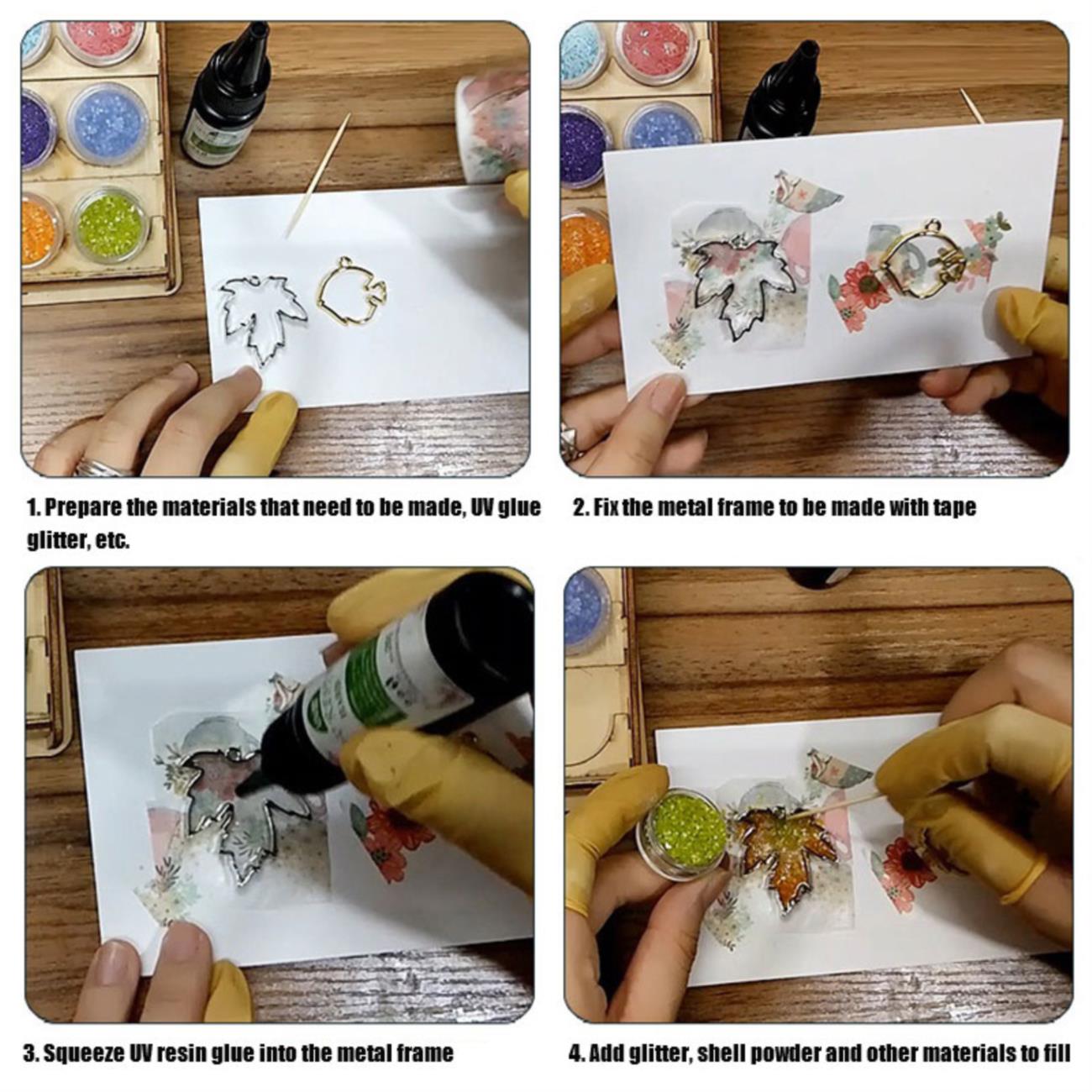 1. Prepare the materials that need to be made, UV glue glitter, etc.

2. Fix the metal frame to be made with tape

3. Squeeze UV resin glue into the metal frame

4. Add glitter, shell powder and other materials to fill