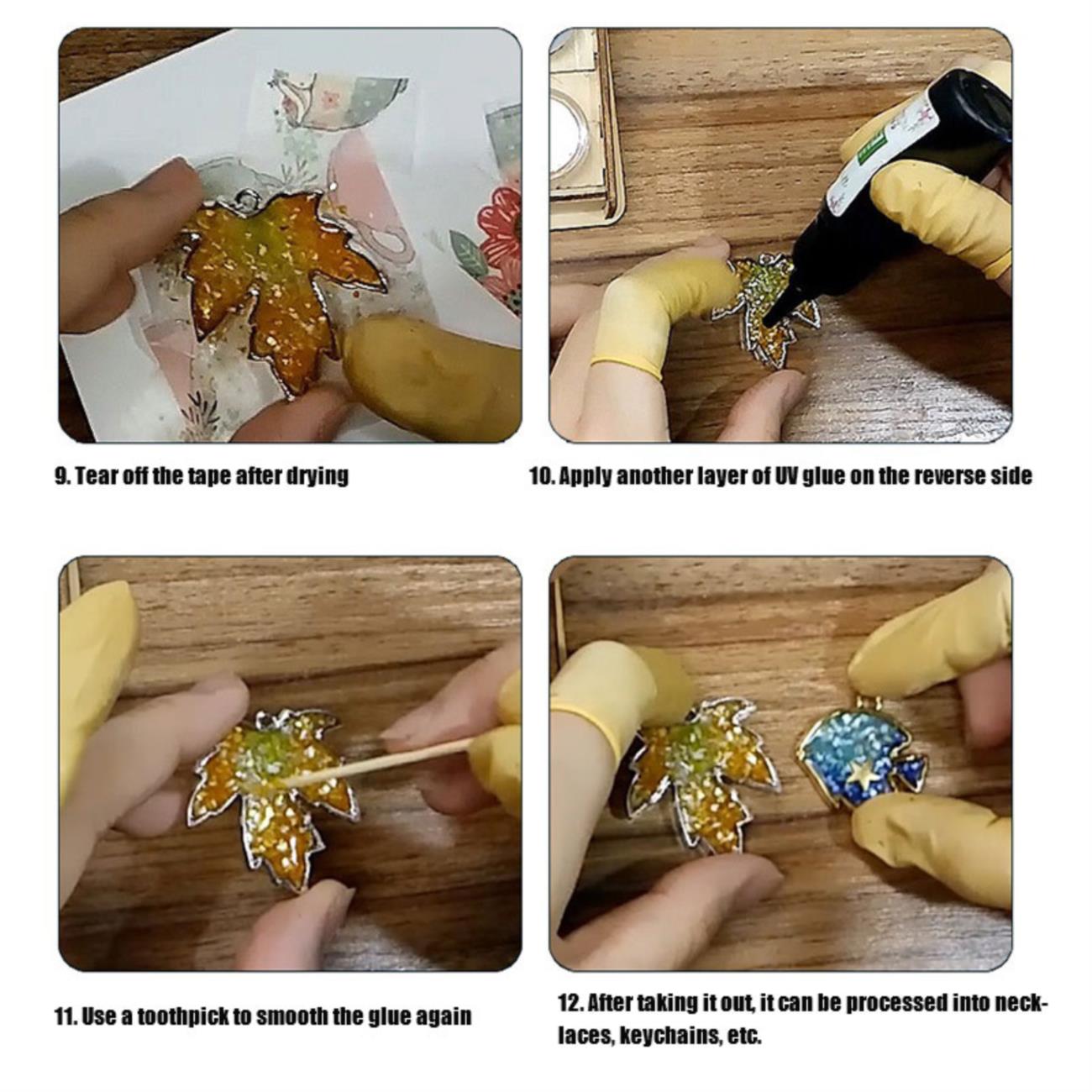 9. Tear off the tape after drying

10. Apply another layer of UV glue on the reverse side

11. Use a toothpick to smooth the glue again

12. After taking it out, it can be processed into necklaces, keychains, etc.