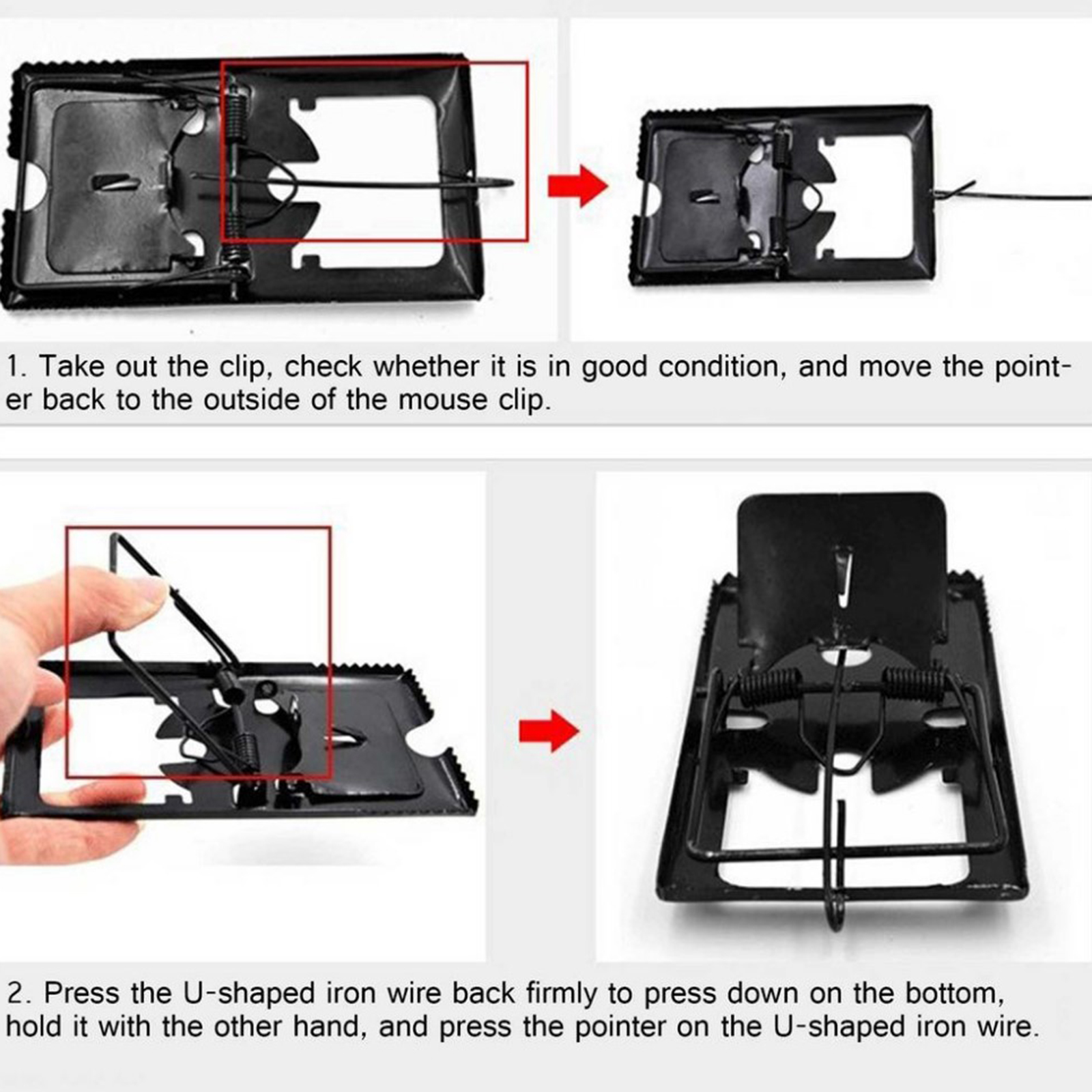 1. Take out the clip, check whether it is in good condition, and move the pointer back to the outside of the mouse clip.

2. Press the U-shaped iron wire back firmly to press down on the bottom, hold it with the other hand, and press the pointer on the U-shaped iron wire.