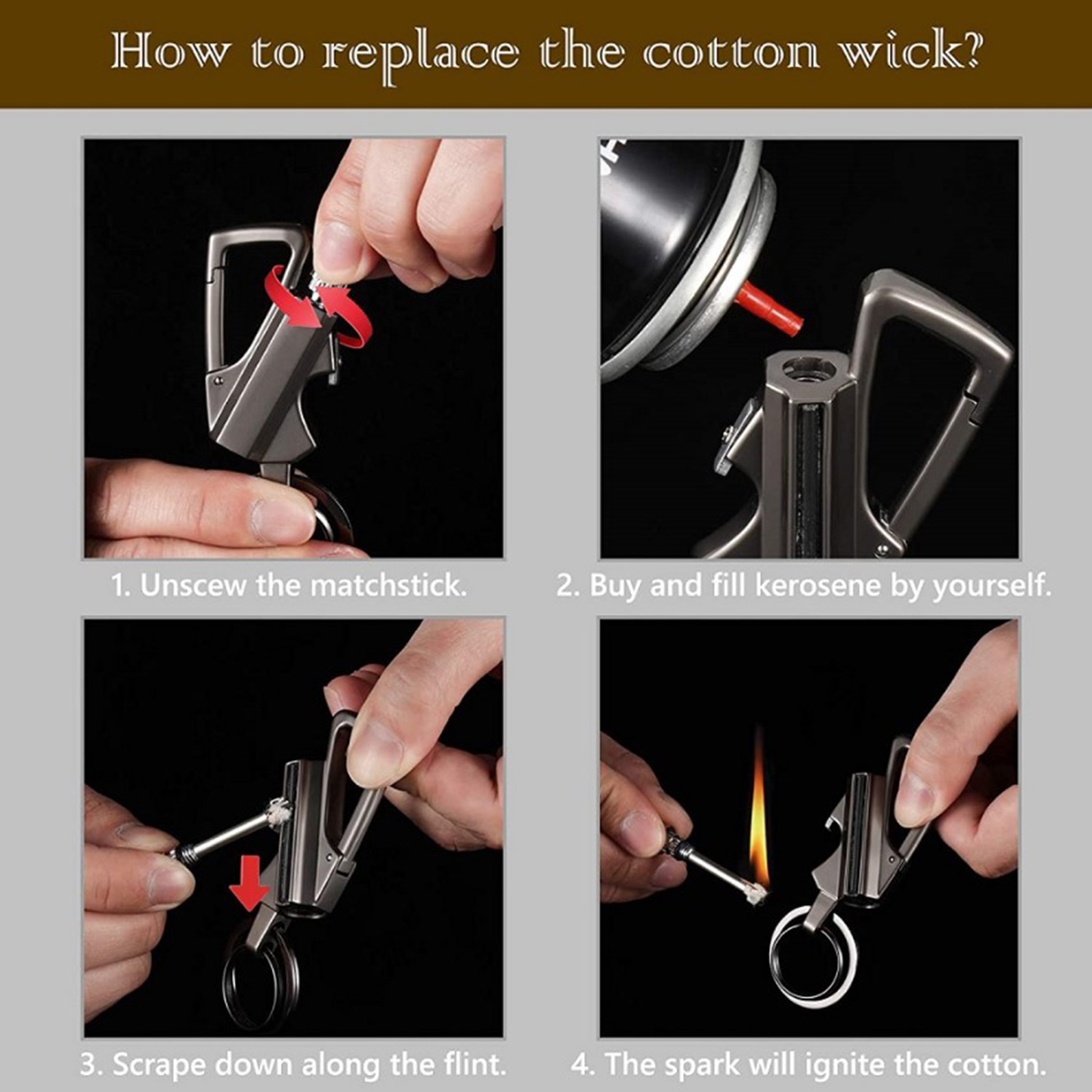 How to replace the cotton wick?

1. Unscew the matchstick.

2. Buy and fill kerosene by yourself.

3. Scrape down along the flint.

4. The spark will ignite the cotton.