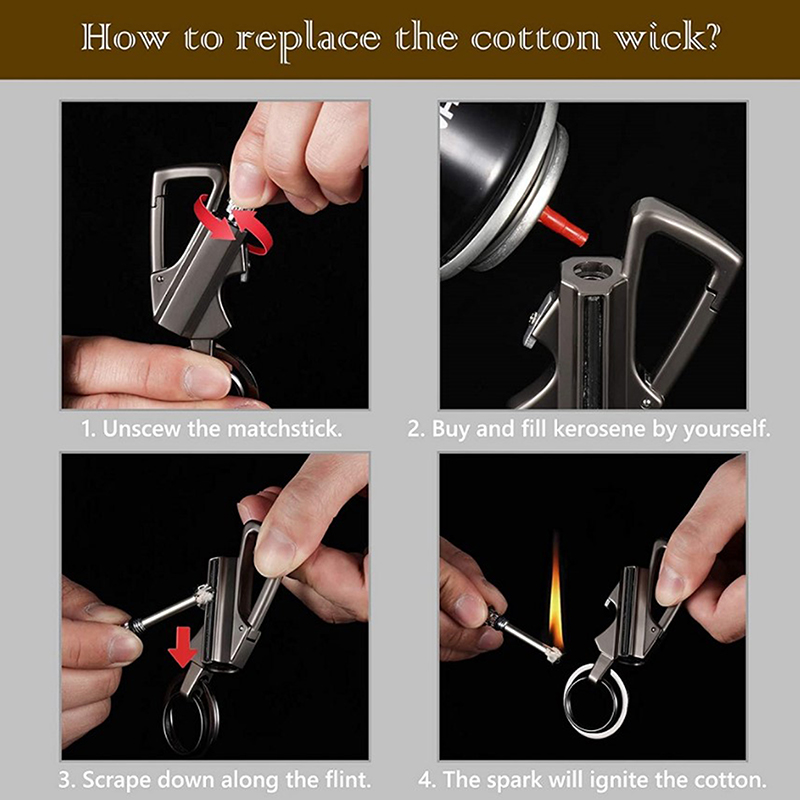 How to replace the cotton wick?

1. Unscew the matchstick.

2. Buy and fill kerosene by yourself.

3. Scrape down along the flint.

4. The spark will ignite the cotton.