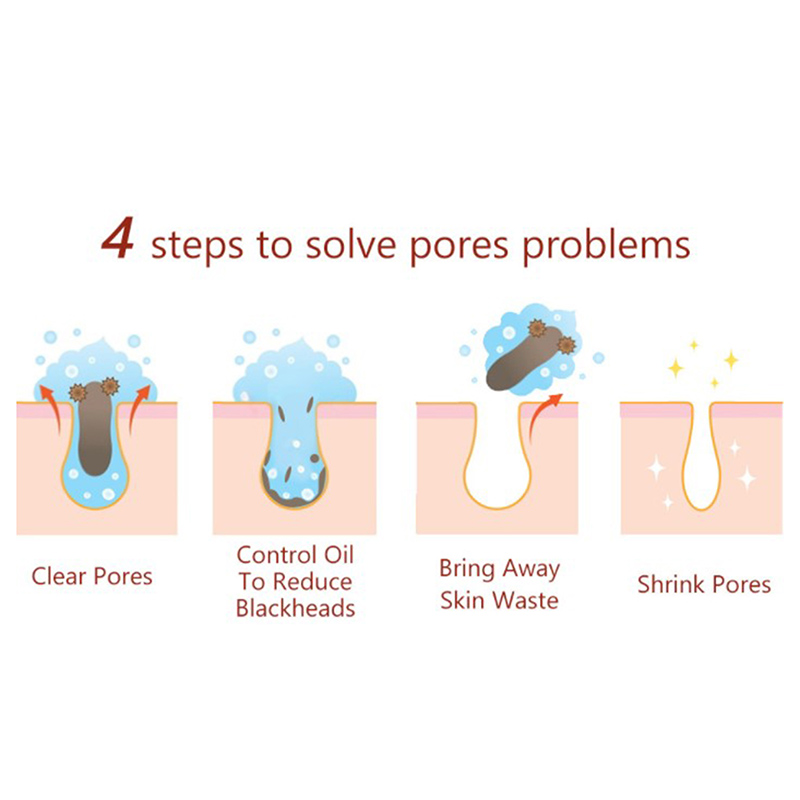 4 steps to solve pores problems

Clear Pores

Control Oil To Reduce Blackheads

Bring Away Skin Waste

Shrink Pores