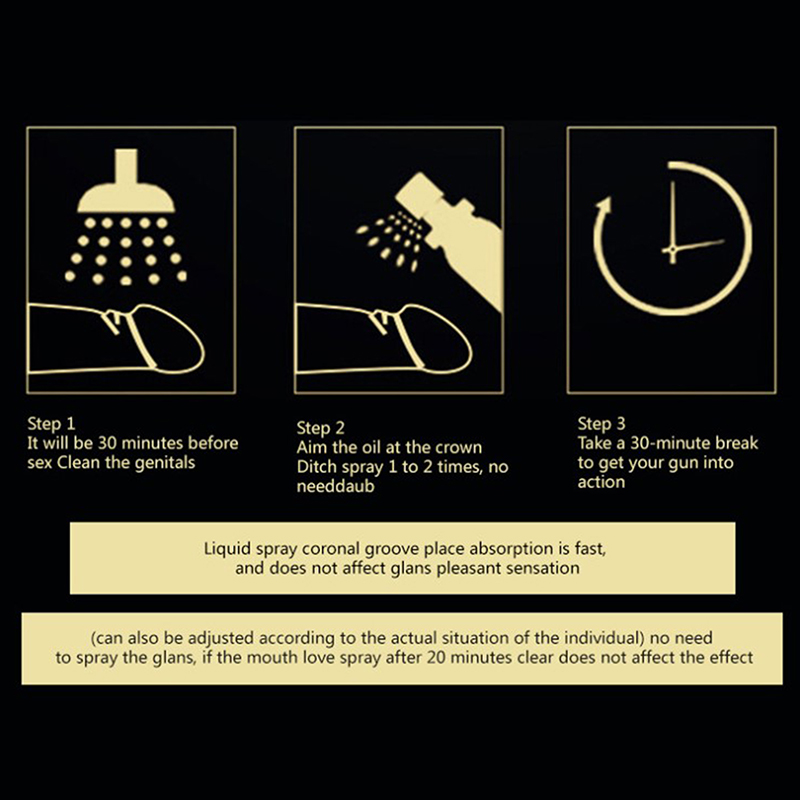 Step 1
It will be 30 minutes before sex Clean the genitals

Step 2
Aim the oil at the crown Ditch spray 1 to 2 times, no needdaub

Step 3
Take a 30-minute break to get your gun into action

Liquid spray coronal groove place absorption is fast, and does not affect glans pleasant sensation

(can also be adjusted according to the actual situation of the individual) no need to spray the glans, if the mouth love spray after 20 minutes clear does not affect the effect