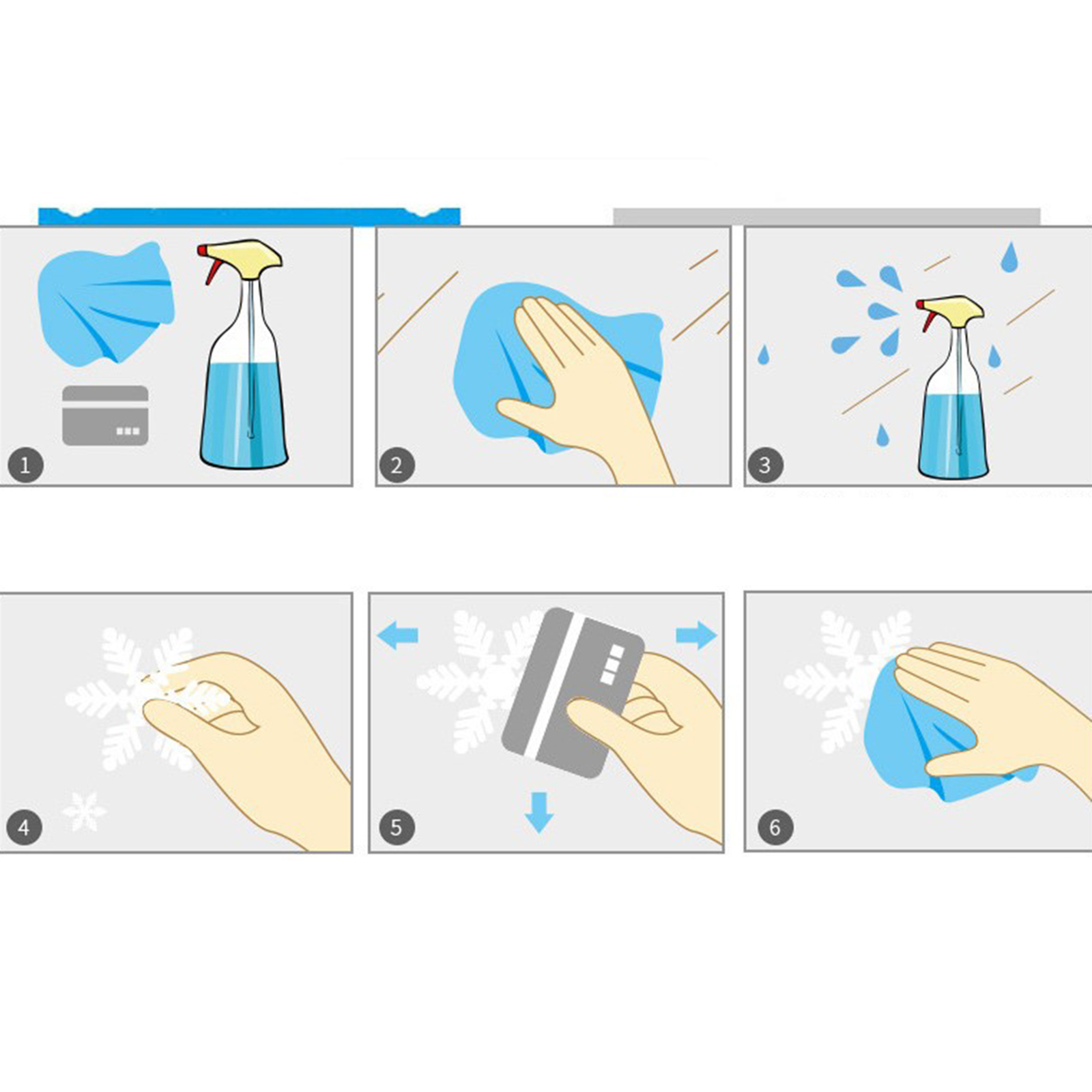 1

2

3

4

5

6