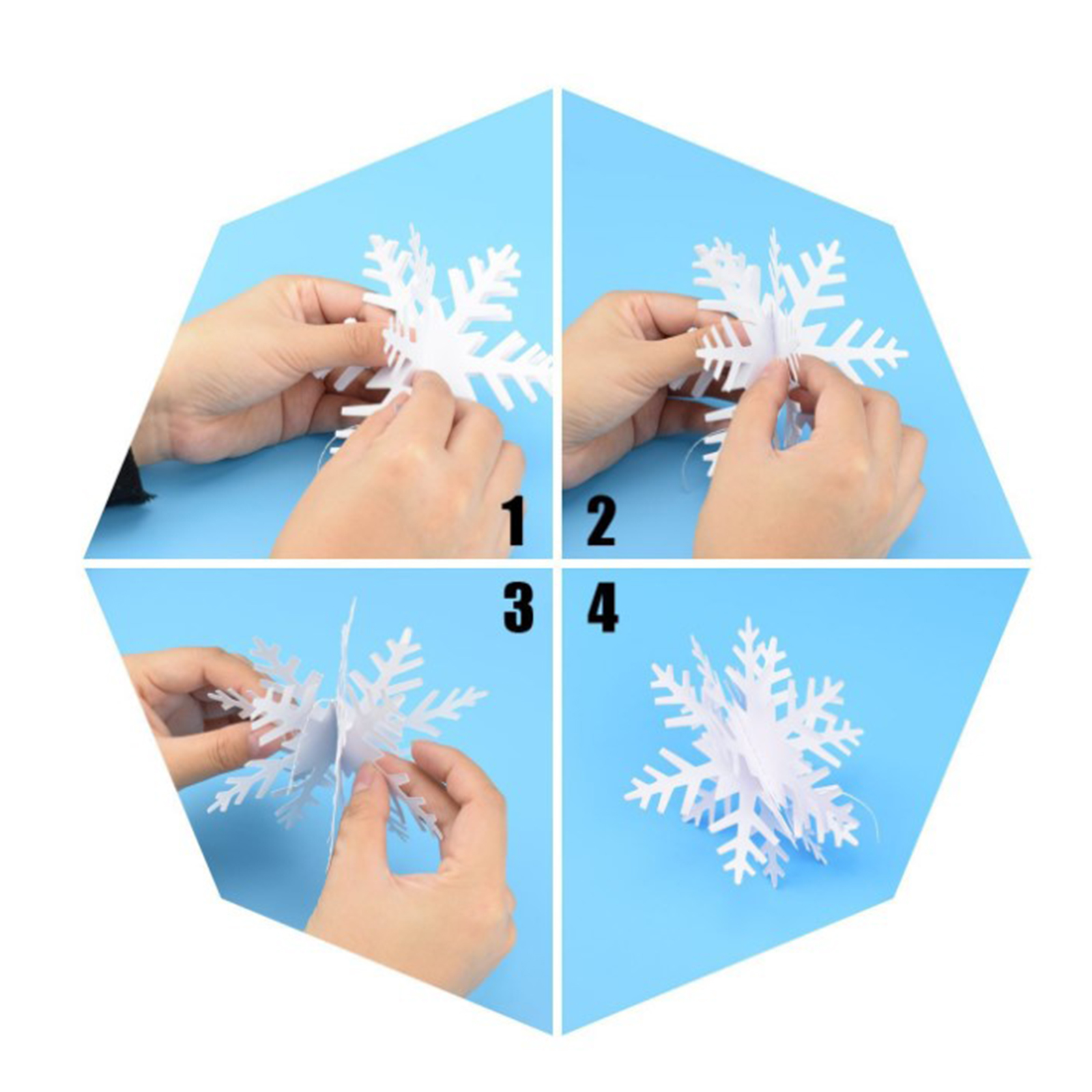 1
2
3
4