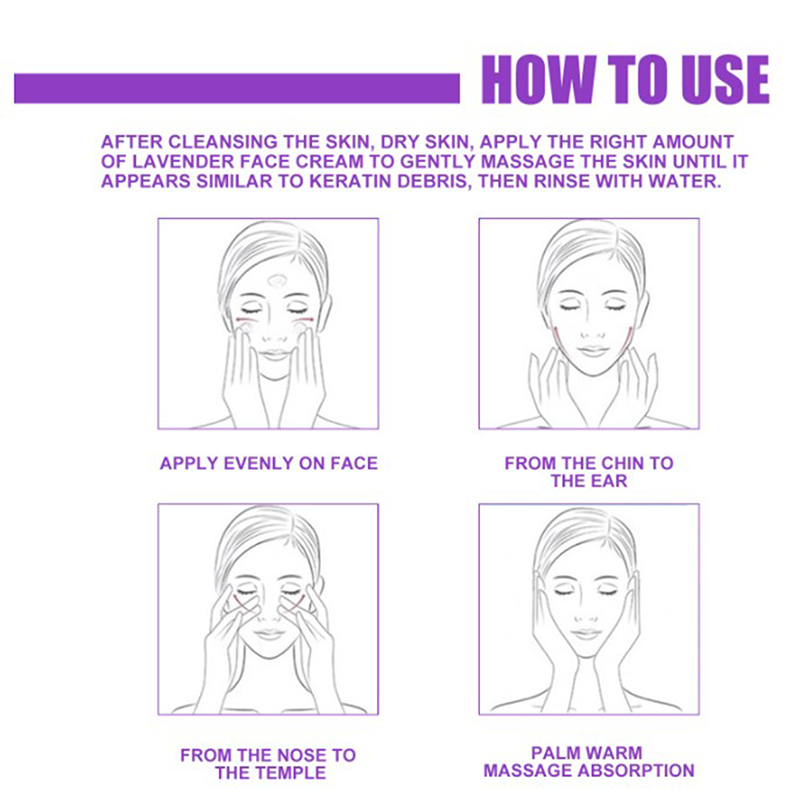 HOW TO USE

AFTER CLEANSING THE SKIN, DRY SKIN, APPLY THE RIGHT AMOUNT OF LAVENDER FACE CREAM TO GENTLY MASSAGE THE SKIN UNTIL IT APPEARS SIMILAR TO KERATIN DEBRIS, THEN RINSE WITH WATER.

APPLY EVENLY ON FACE

FROM THE CHIN TO THE EAR

FROM THE NOSE TO THE TEMPLE

PALM WARM MASSAGE ABSORPTION