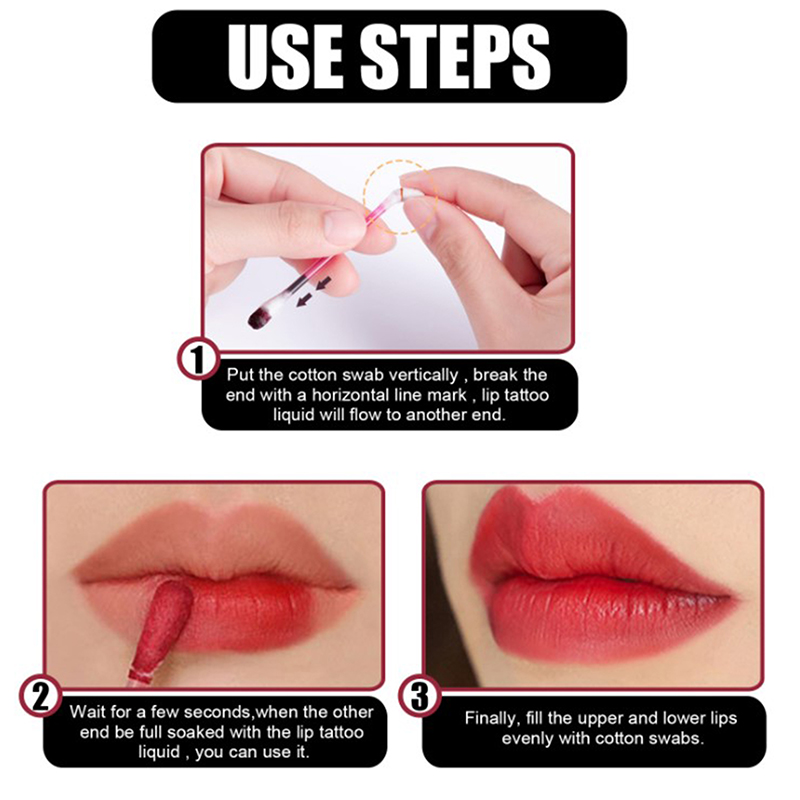 USE STEPS

1

Put the cotton swab vertically , break the end with a horizontal line mark , lip tattoo liquid will flow to another end.

2

Wait for a few seconds,when the other end be full soaked with the lip tattoo liquid , you can use it.

3

Finally, fill the upper and lower lips evenly with cotton swabs.