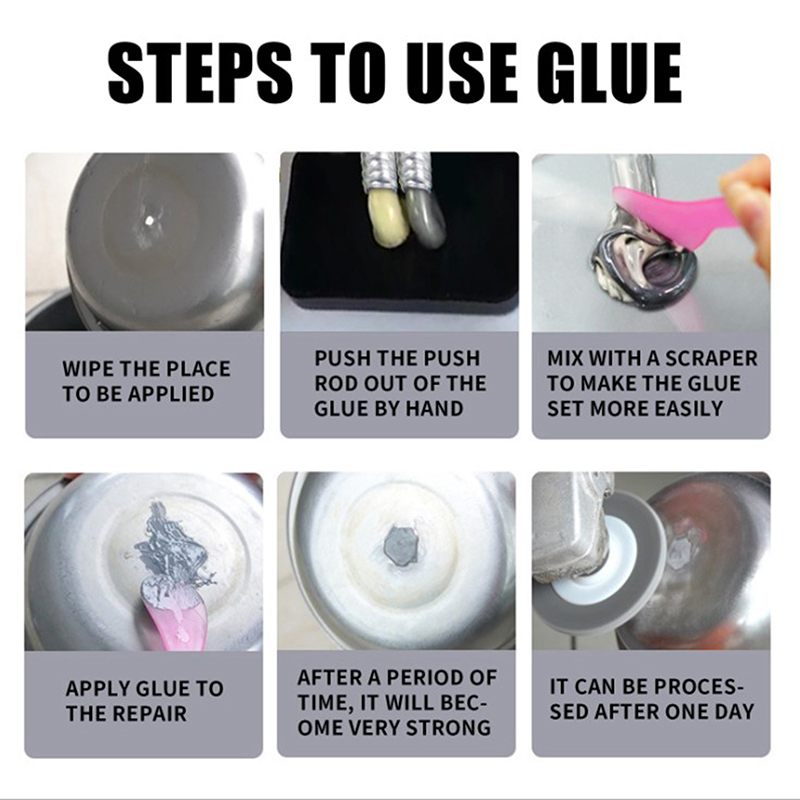 STEPS TO USE GLUE

WIPE THE PLACE TO BE APPLIED

PUSH THE PUSH ROD OUT OF THE GLUE BY HAND

MIX WITH A SCRAPER TO MAKE THE GLUE SET MORE EASILY

APPLY GLUE TO THE REPAIR

AFTER A PERIOD OF TIME, IT WILL BECOME VERY STRONG

IT CAN BE PROCESSED AFTER ONE DAY