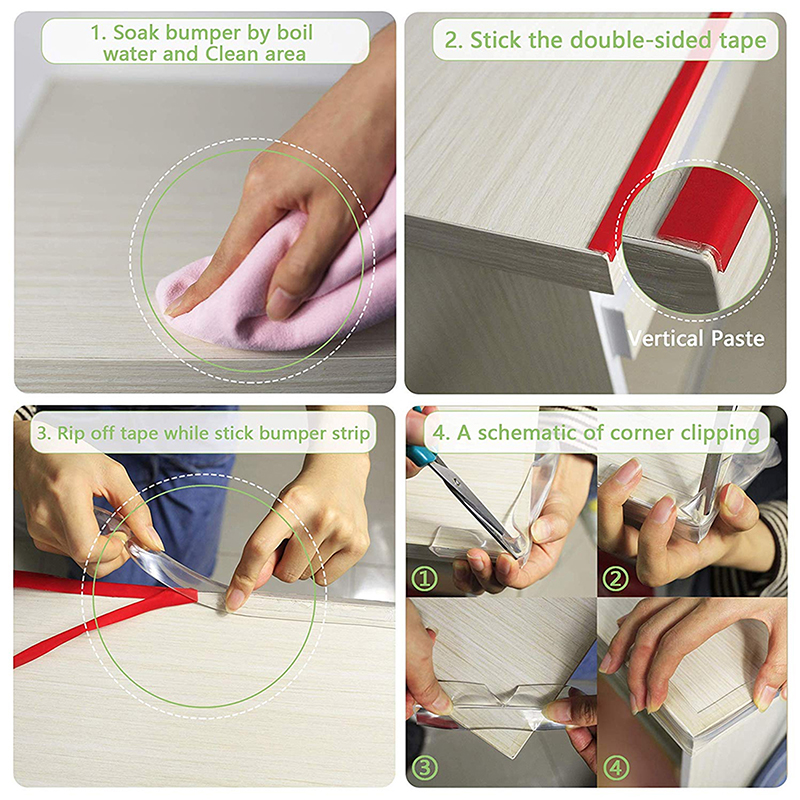 1. Soak bumper by boil water and Clean area

2. Stick the double-sided tape

Vertical Paste

3. Rip off tape while stick bumper strip

4. A schematic of corner clipping

①

②

③

④