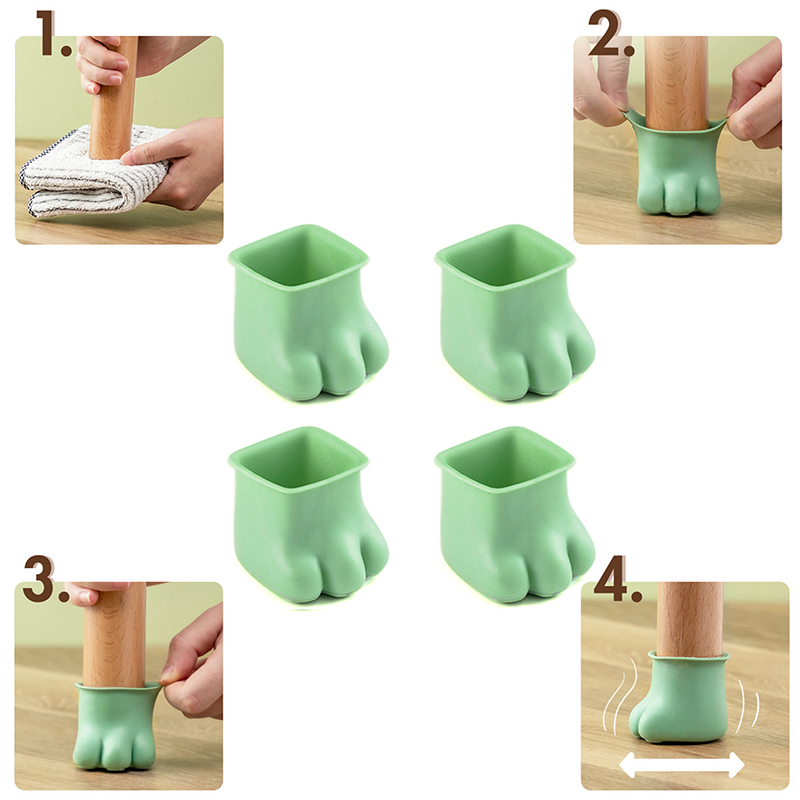 1.

2.

3.

4.