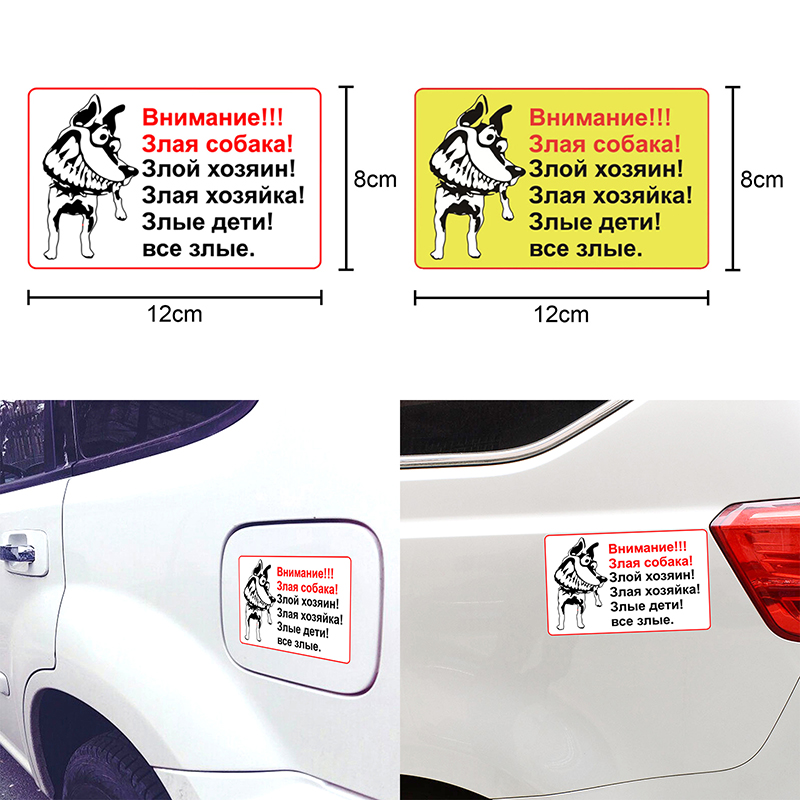 Внимание!!!
Злая собака!
Злой хозяин!
Злая хозяйка!
Злые дети!
все злые.

8cm

12cm

Внимание!!!
Злая собака!
Злой хозяин!
Злая хозяйка!
Злые дети!
все злые.

8cm

12cm

Внимание!!!
Злая собака!
Злой хозяин!
Злая хозяйка!
Злые дети!
все злые.

Внимание!!!
Злая собака!
Злой хозяин!
Злая хозяйка!
Злые дети!
все злые.