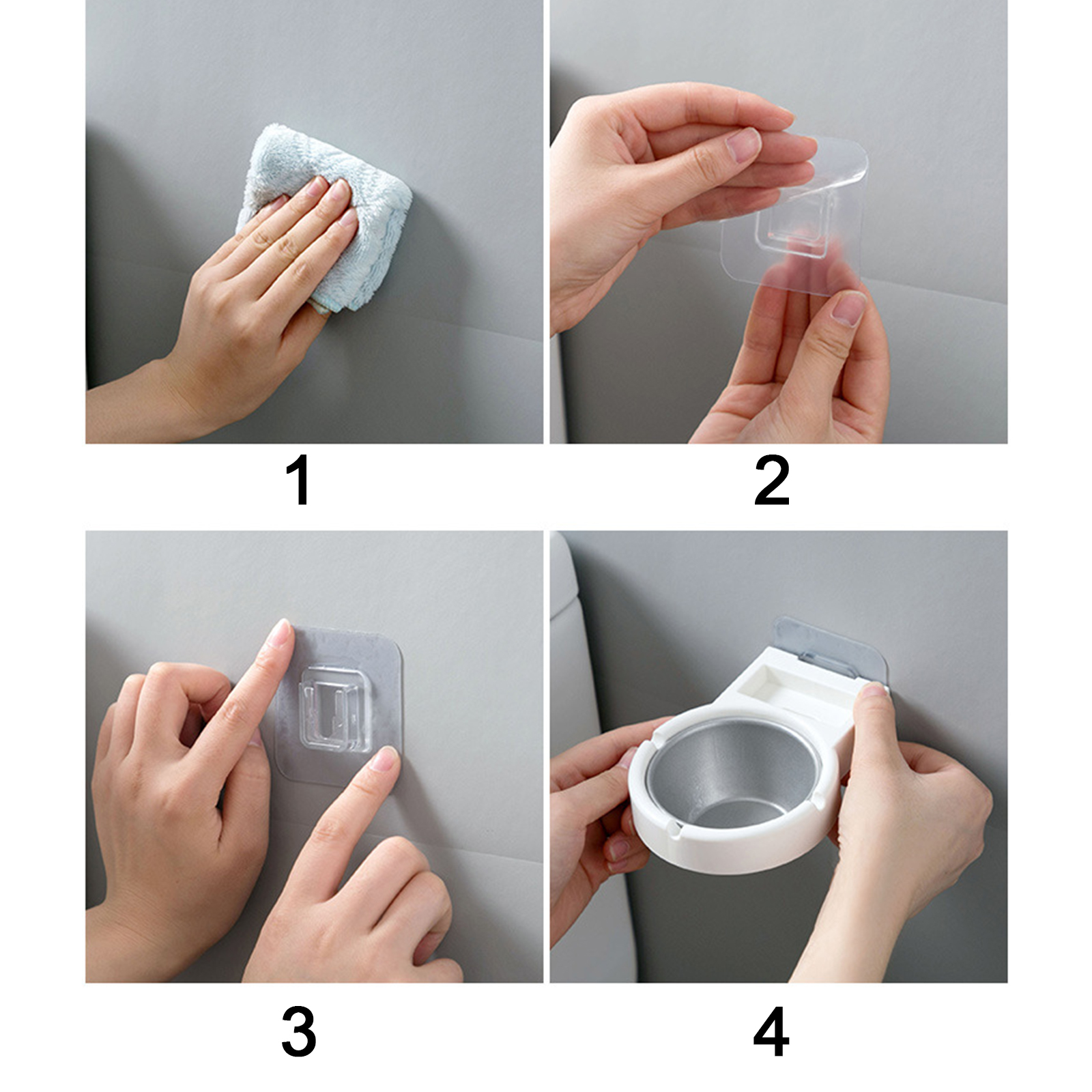 1

2

3

4