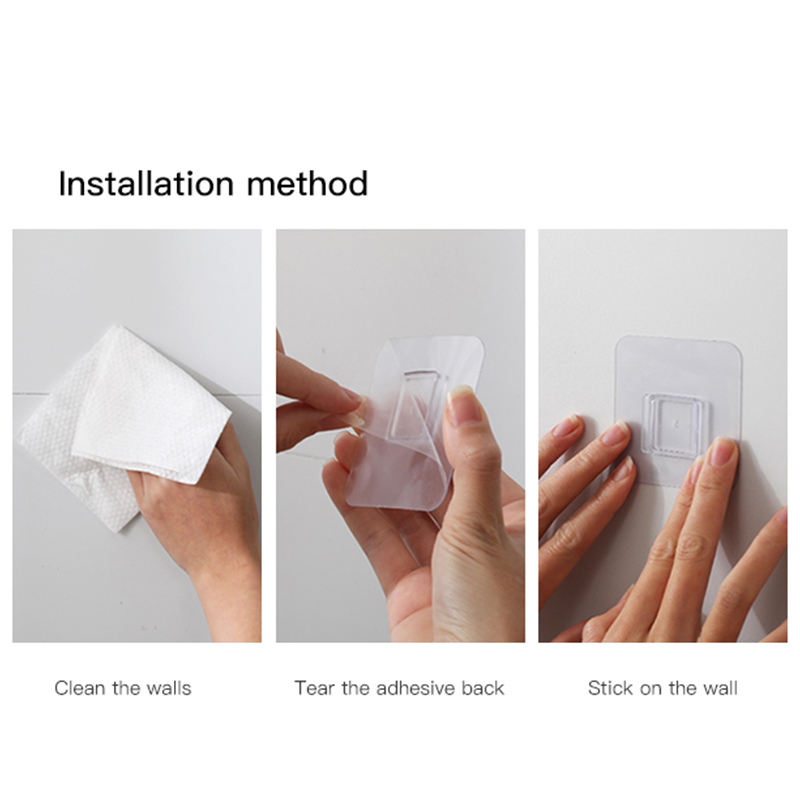 Installation method

Clean the walls

Tear the adhesive back

Stick on the wall