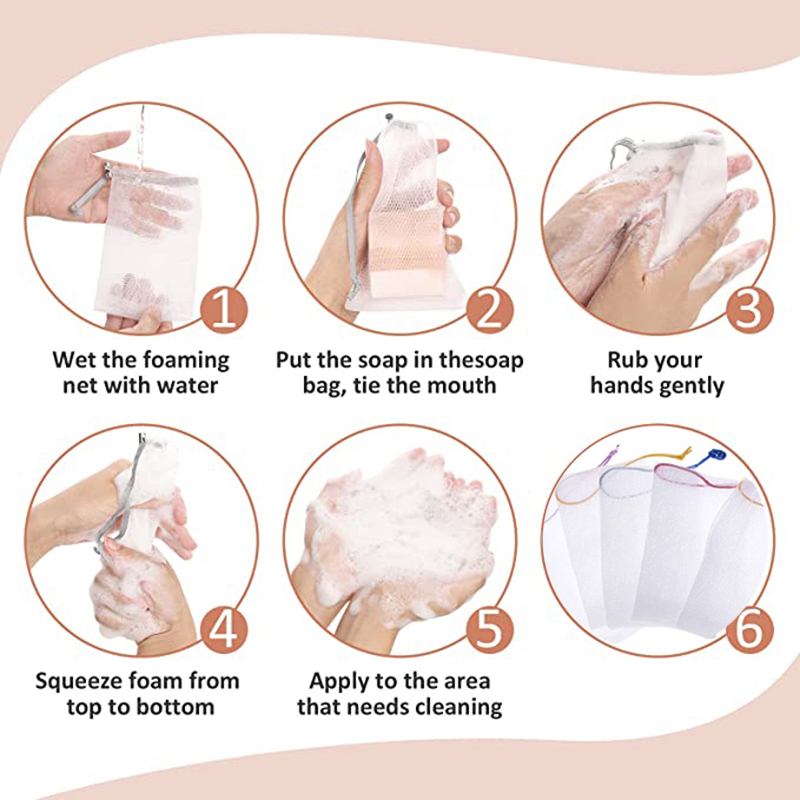 1

Wet the foaming net with water

2

Put the soap in thesoap bag, tie the mouth

3

Rub your hands gently

4

Squeeze foam from top to bottom

5

Apply to the area that needs cleaning

6