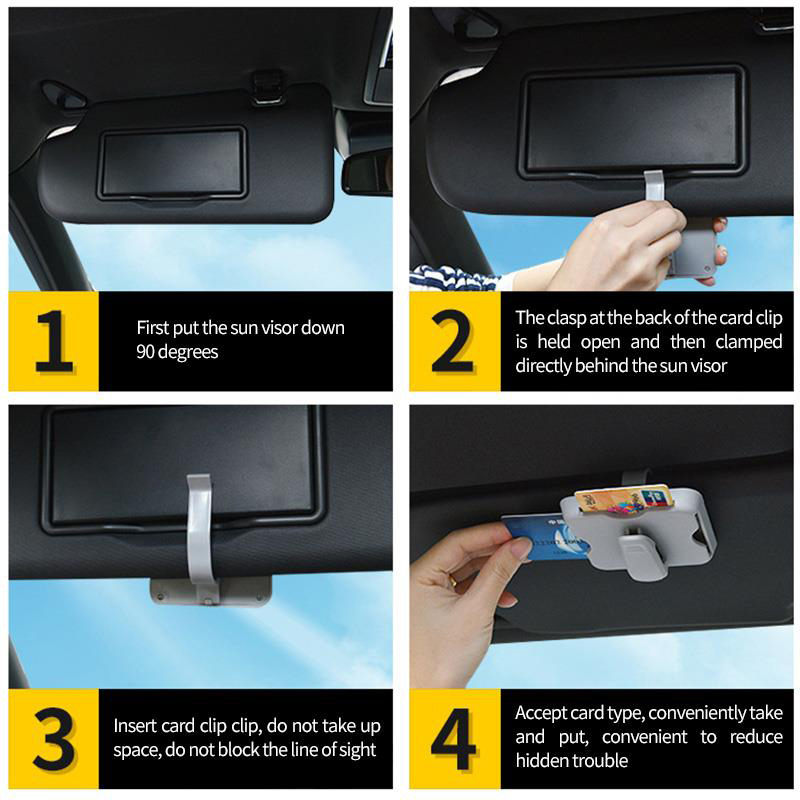 1

First put the sun visor down 90 degrees

2

The clasp at the back of the card clip is held open and then clamped directly behind the sun visor

3

Insert card clip clip, do not take up space, do not block the line of sight

4

Accept card type, conveniently take and put, convenient to reduce hidden trouble