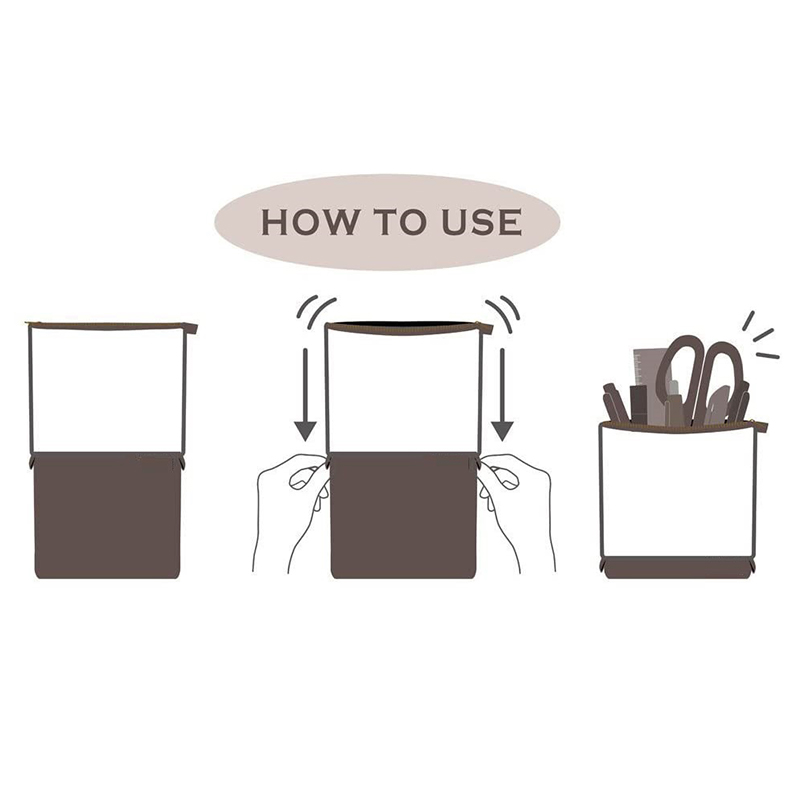 HOW TO USE