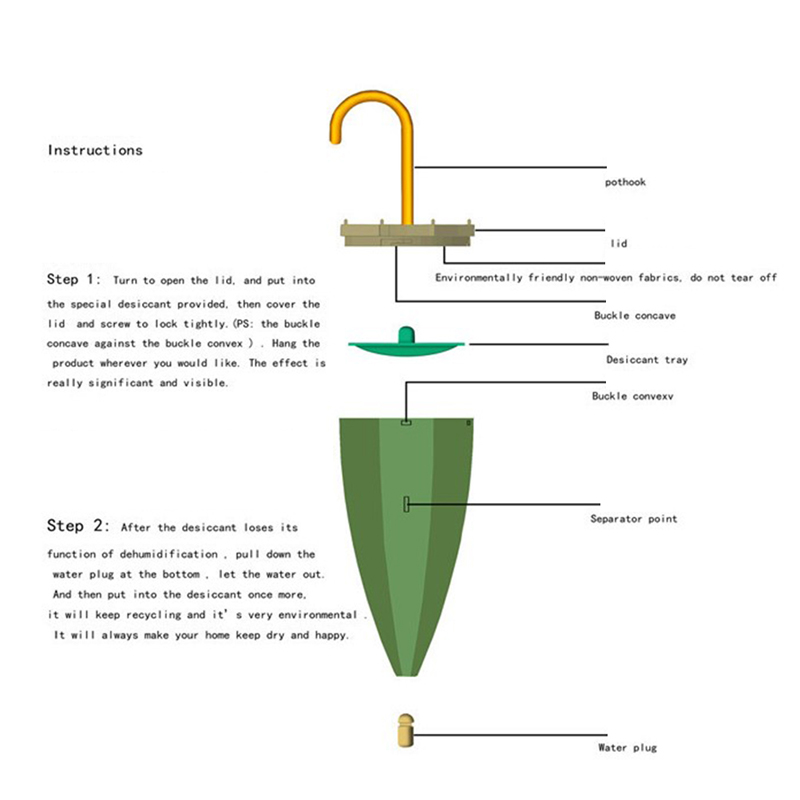 Instructions

Step 1: Turn to open the lid, and put into the special desiccant provided, then cover the lid and screw to lock tightly.(PS: the buckle concave against the buckle convex ) . Hang the product wherever you would like. The effect is really significant and visible.

Step 2: After the desiccant loses its function of dehumidification , pull down the water plug at the bottom , let the water out. And then put into the desiccant once more, it will keep recycling and it' s very environmental . It will always make your home keep dry and happy.

pothook

lid

Environmentally friendly non-woven fabrics, do not tear off

Buckle concave

Desiccant tray

Buckle convexv

Separator point

Water plug