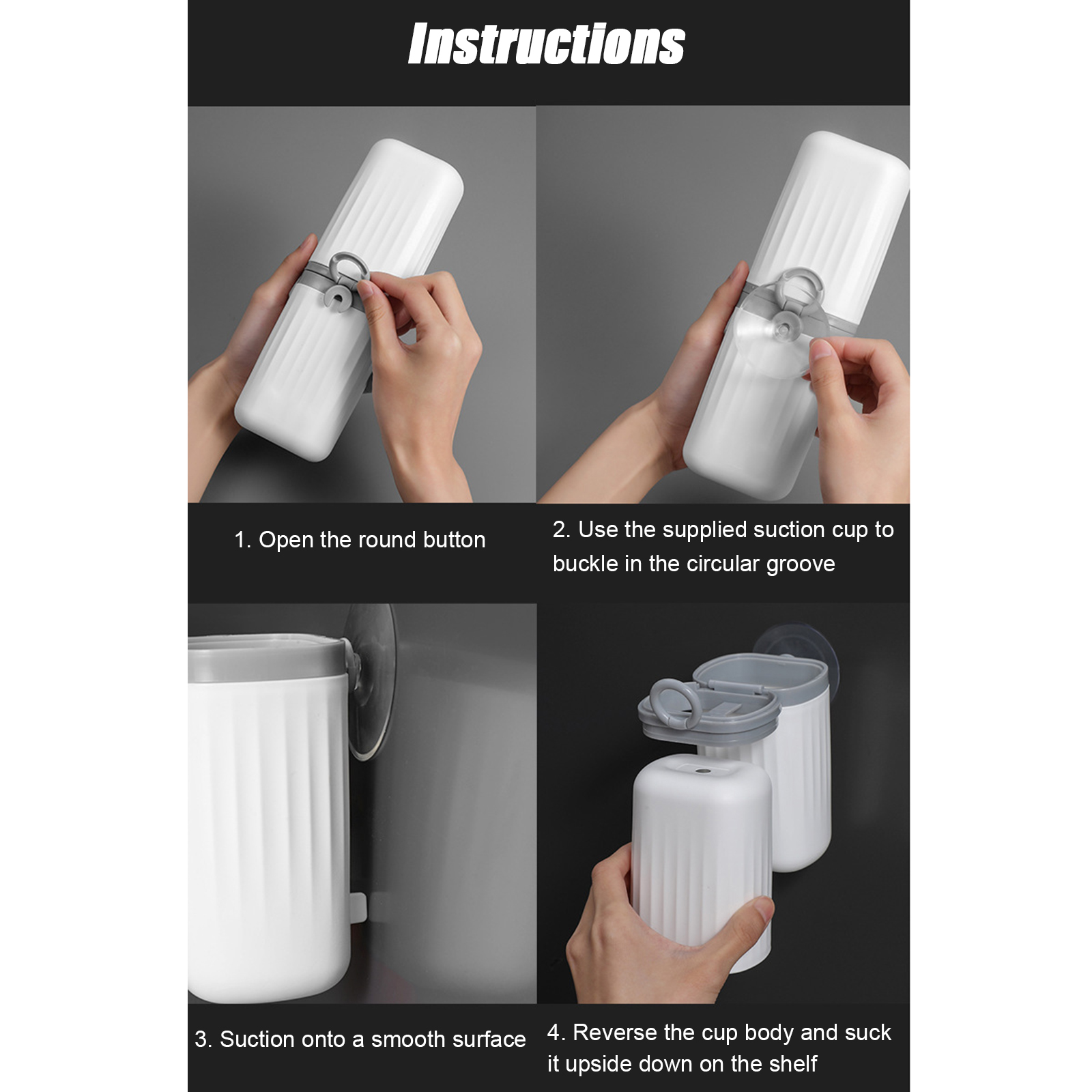 Instructions

1. Open the round button

2. Use the supplied suction cup to buckle in the circular groove

3. Suction onto a smooth surface

4. Reverse the cup body and suck it upside down on the shelf