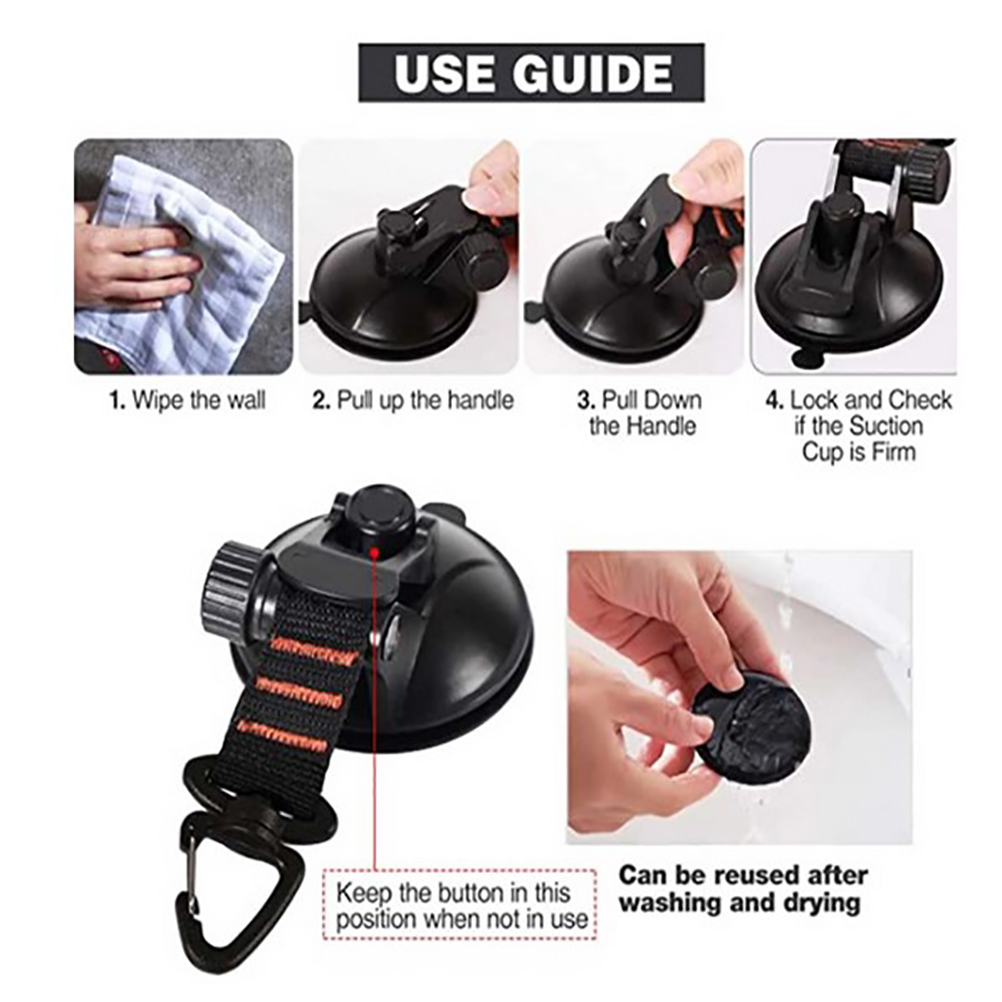 USE GUIDE

1. Wipe the wall

2. Pull up the handle

3. Pull Down the Handle

4. Lock and Check if the Suction Cup is Firm

Keep the button in this position when not in use

Can be reused after washing and drying