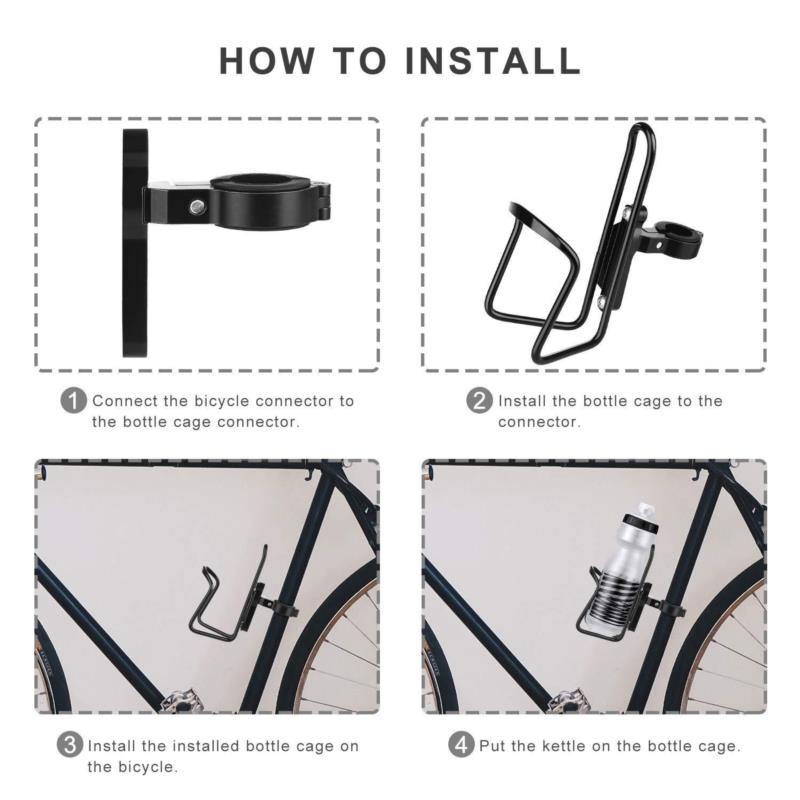 HOW TO INSTALL

1 Connect the bicycle connector to the bottle cage connector.

2 Install the bottle cage to the connector.

3 Install the installed bottle cage on the bicycle.

4 Put the kettle on the bottle cage.