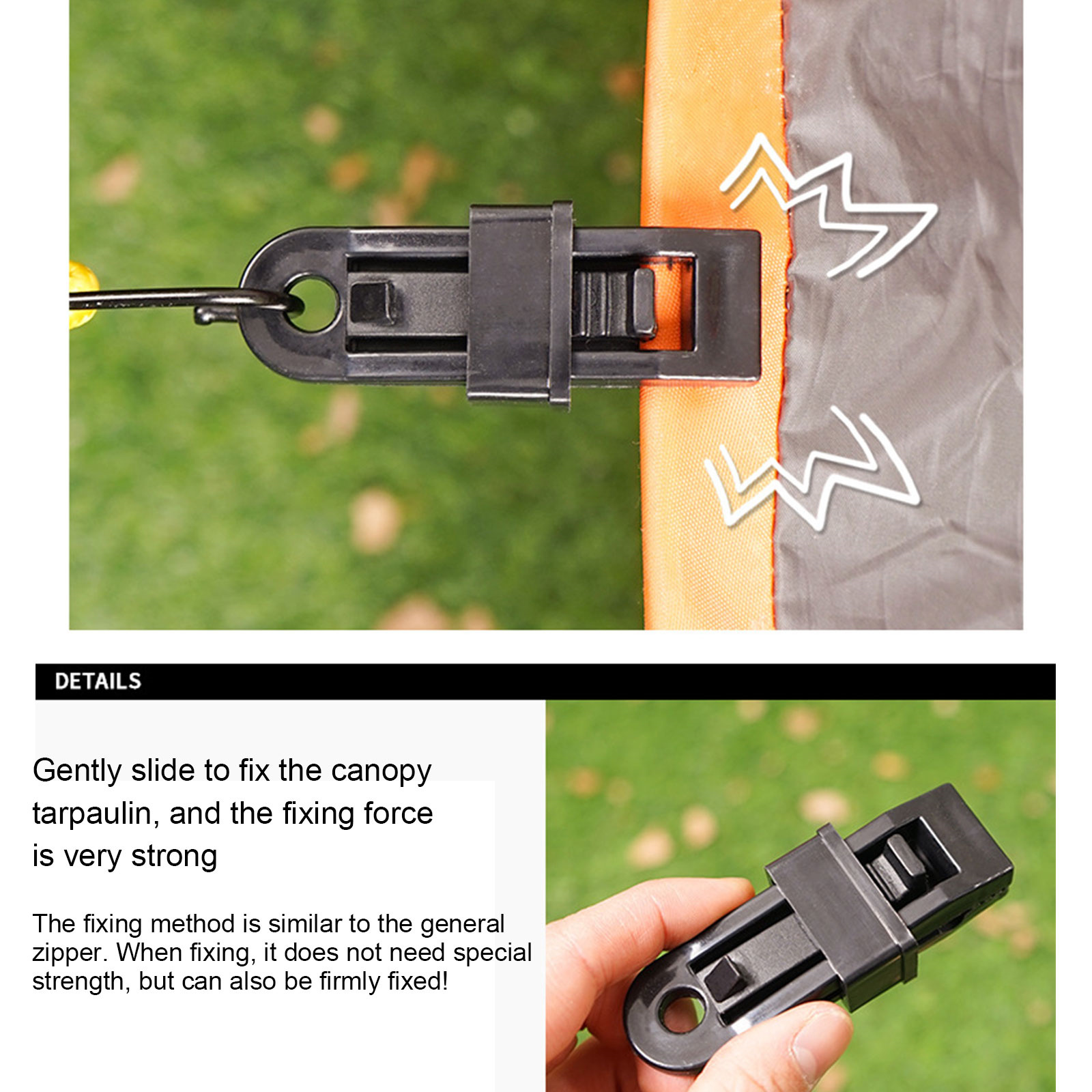 DETAILS

Gently slide to fix the canopy tarpaulin, and the fixing force is very strong

The fixing method is similar to the general zipper. When fixing, it does not need special strength, but can also be firmly fixed!