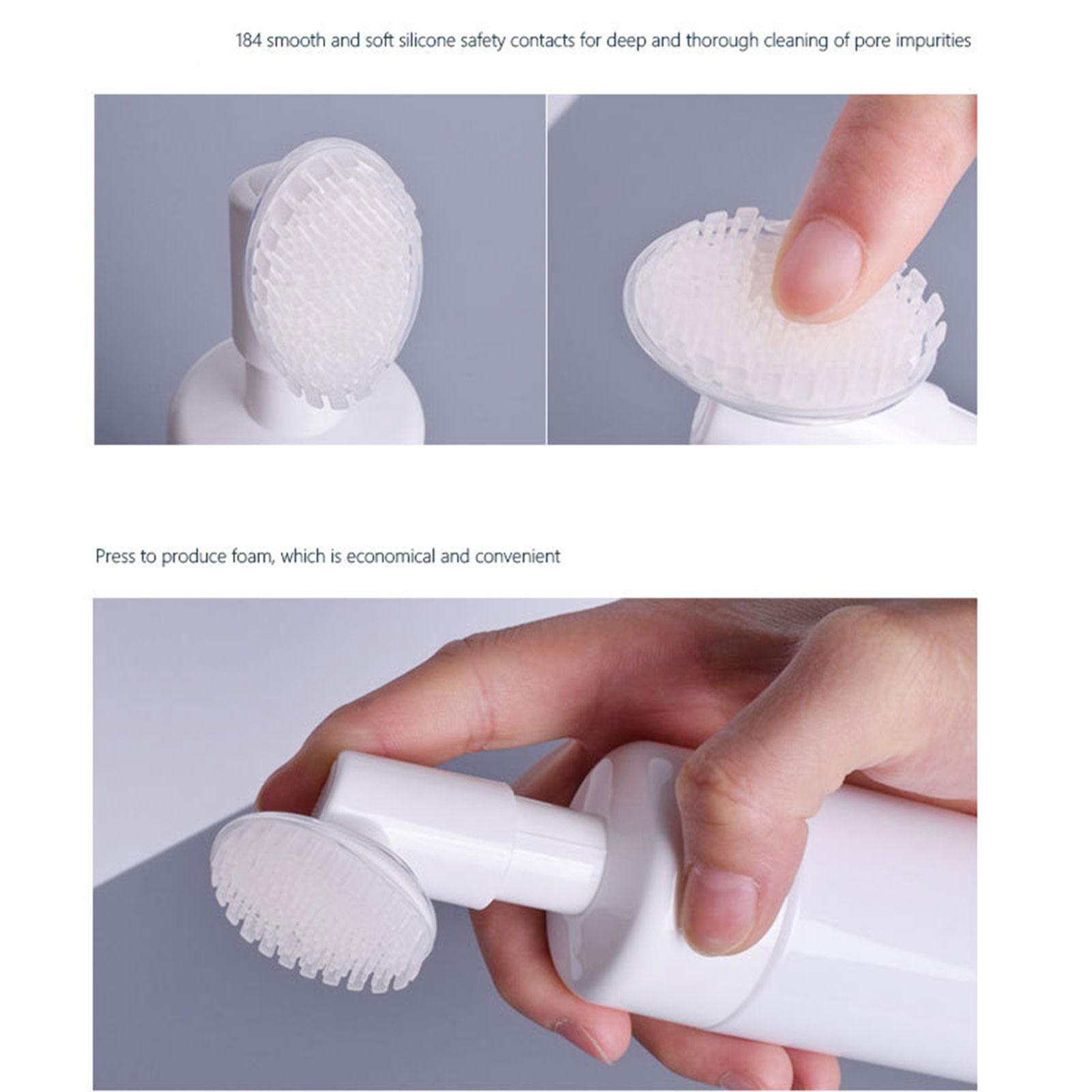 184 smooth and soft silicone safety contacts for deep and thorough cleaning of pore impurities

Press to produce foam, which is economical and convenient