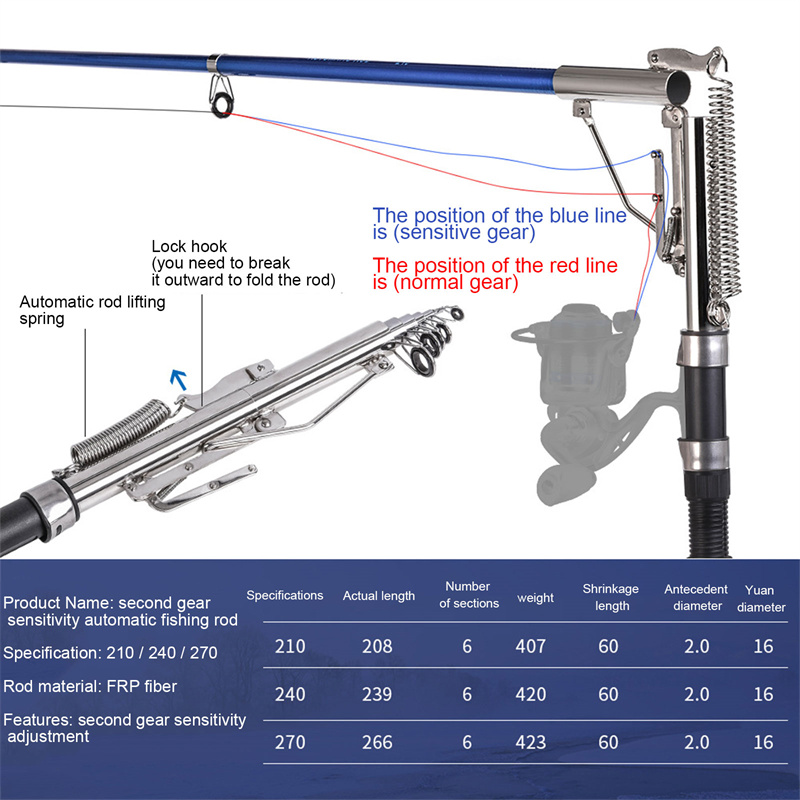 The position of the blue line is (sensitive gear)

The position of the red line is (normal gear)

Lock hook (you need to break it outward to fold the rod)

Automatic rod lifting spring

Product Name: second gear sensitivity automatic fishing rod

Specification: 210 / 240 / 270

Rod material: FRP fiber

Features: second gear sensitivity adjustment

| Specifications | Actual length | Number of sections | weight | Shrinkage length | Antecedent diameter | Yuan diameter |
|---|---|---|---|---|---|---|
| 210 | 208 | 6 | 407 | 60 | 2.0 | 16 |
| 240 | 239 | 6 | 420 | 60 | 2.0 | 16 |
| 270 | 266 | 6 | 423 | 60 | 2.0 | 16 |