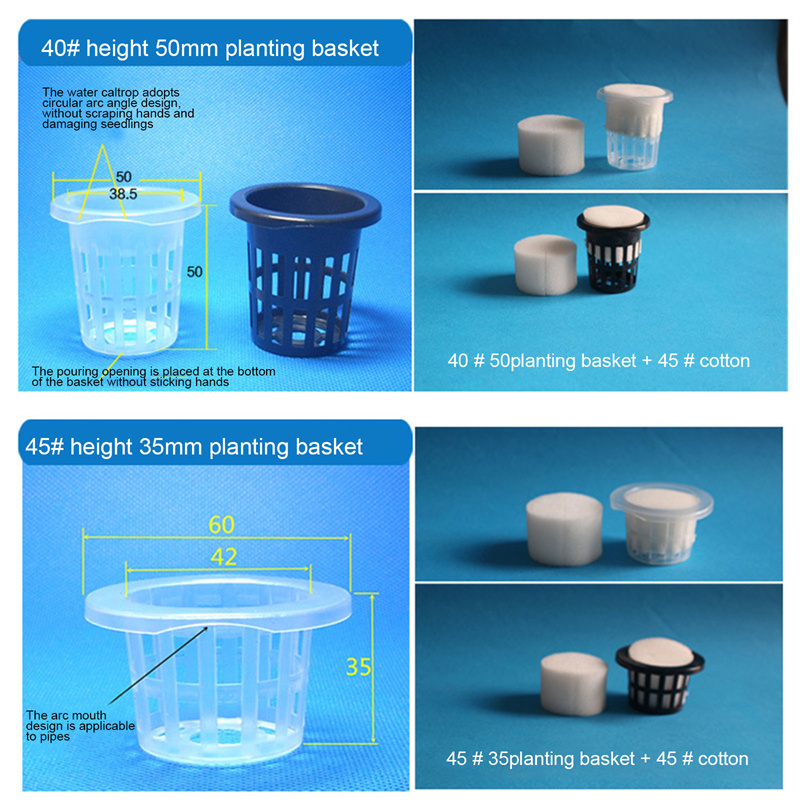 40# height 50mm planting basket

The water caltrop adopts circular arc angle design, without scraping hands and damaging seedlings

50
38.5
50

The pouring opening is placed at the bottom of the basket without sticking hands

40 # 50planting basket + 45 # cotton

45# height 35mm planting basket

60
42
35

The arc mouth design is applicable to pipes

45 # 35planting basket + 45 # cotton