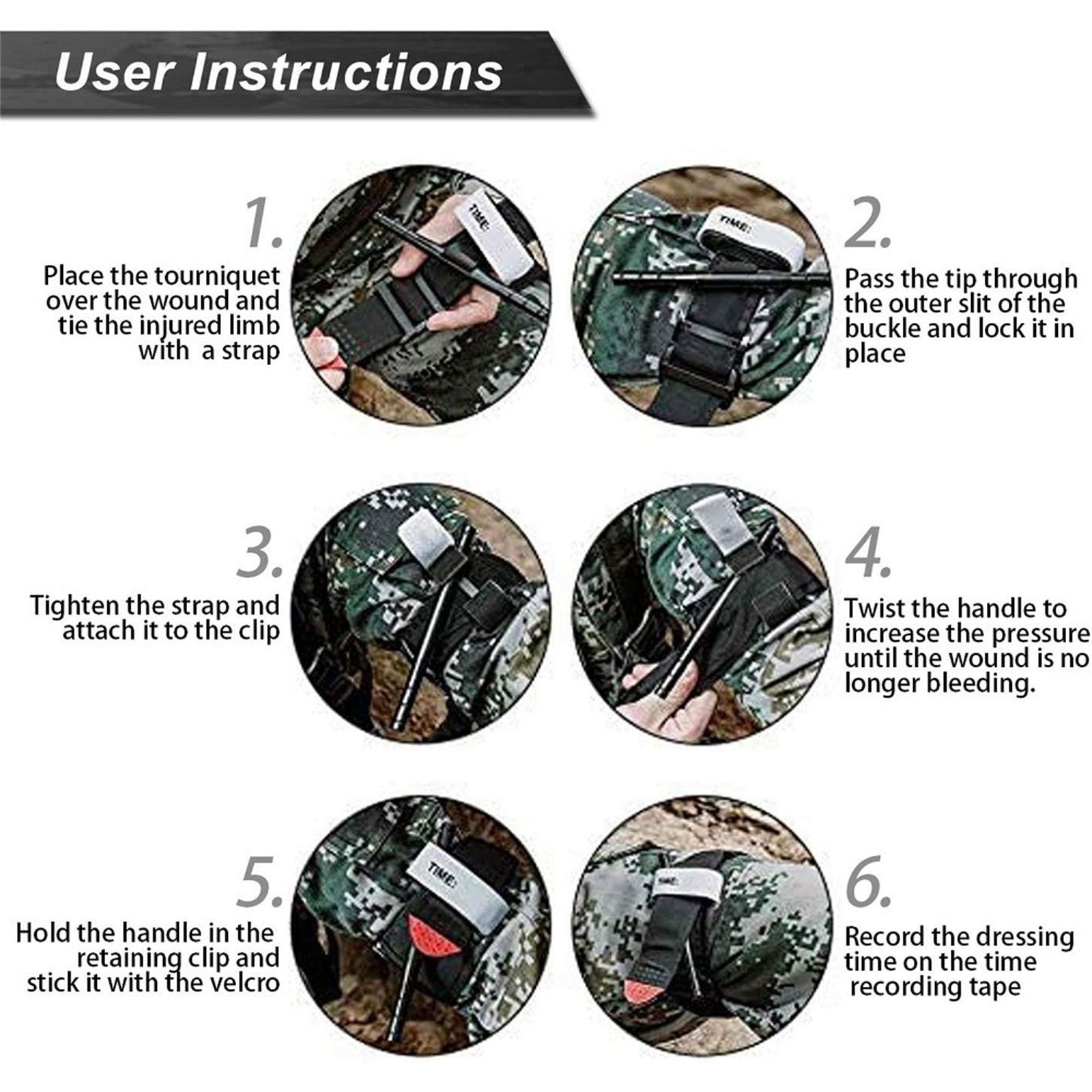 User Instructions

1.

Place the tourniquet over the wound and tie the injured limb with a strap

TIME:

TIME:

2.

Pass the tip through the outer slit of the buckle and lock it in place

3.

Tighten the strap and attach it to the clip

4.

Twist the handle to increase the pressure until the wound is no longer bleeding.

5.

Hold the handle in the retaining clip and stick it with the velcro

TIME:

TIME:

6.

Record the dressing time on the time recording tape