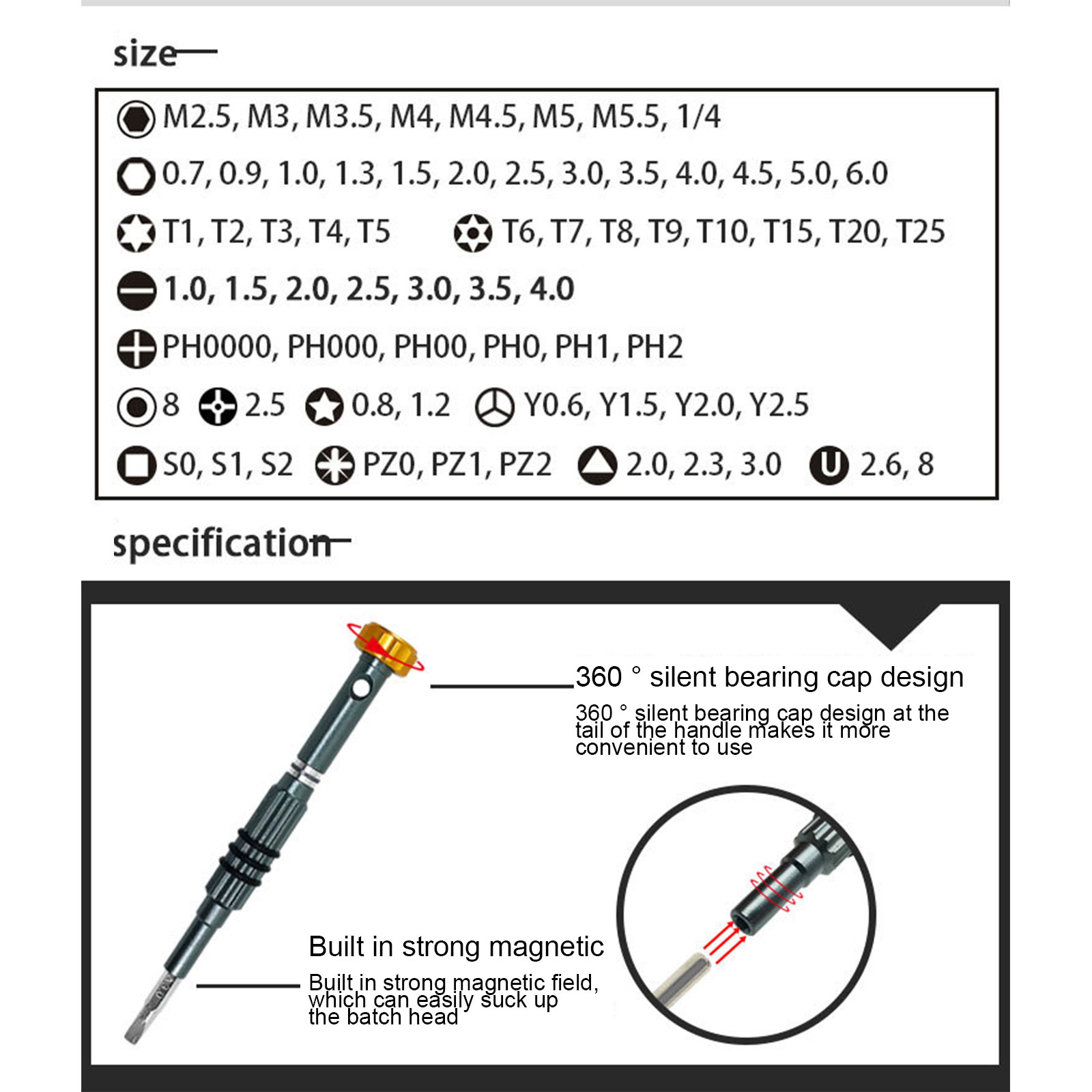 size

M2.5, M3, M3.5, M4, M4.5, M5, M5.5, 1/4

0.7, 0.9, 1.0, 1.3, 1.5, 2.0, 2.5, 3.0, 3.5, 4.0, 4.5, 5.0, 6.0

T1, T2, T3, T4, T5 T6, T7, T8, T9, T10, T15, T20, T25

1.0, 1.5, 2.0, 2.5, 3.0, 3.5, 4.0

PH0000, PH000, PH00, PH0, PH1, PH2

8 2.5 0.8, 1.2 Y0.6, Y1.5, Y2.0, Y2.5

S0, S1, S2 PZ0, PZ1, PZ2 2.0, 2.3, 3.0 U 2.6, 8

specification

360 ° silent bearing cap design

360 ° silent bearing cap design at the tail of the handle makes it more convenient to use

Built in strong magnetic

Built in strong magnetic field, which can easily suck up the batch head