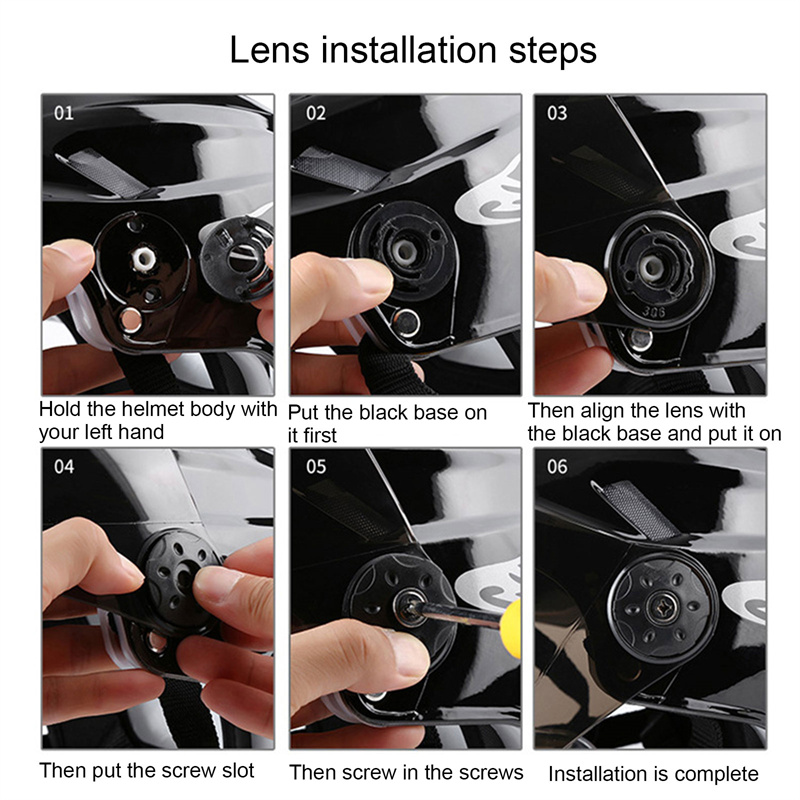 Lens installation steps

01

Hold the helmet body with your left hand

02

Put the black base on it first

03

306

Then align the lens with the black base and put it on

04

Then put the screw slot

05

Then screw in the screws

06

Installation is complete