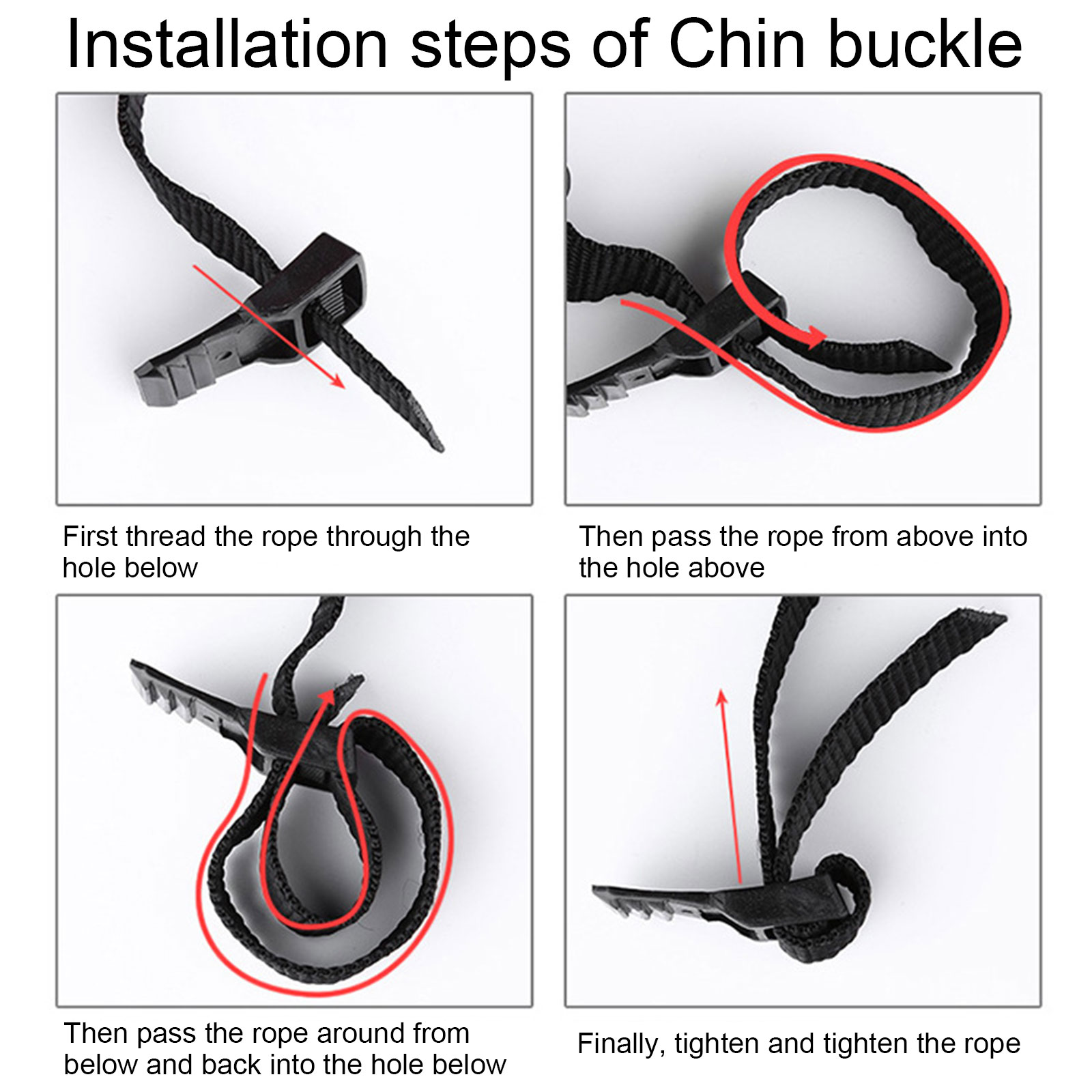 Installation steps of Chin buckle

First thread the rope through the hole below

Then pass the rope from above into the hole above

Then pass the rope around from below and back into the hole below

Finally, tighten and tighten the rope