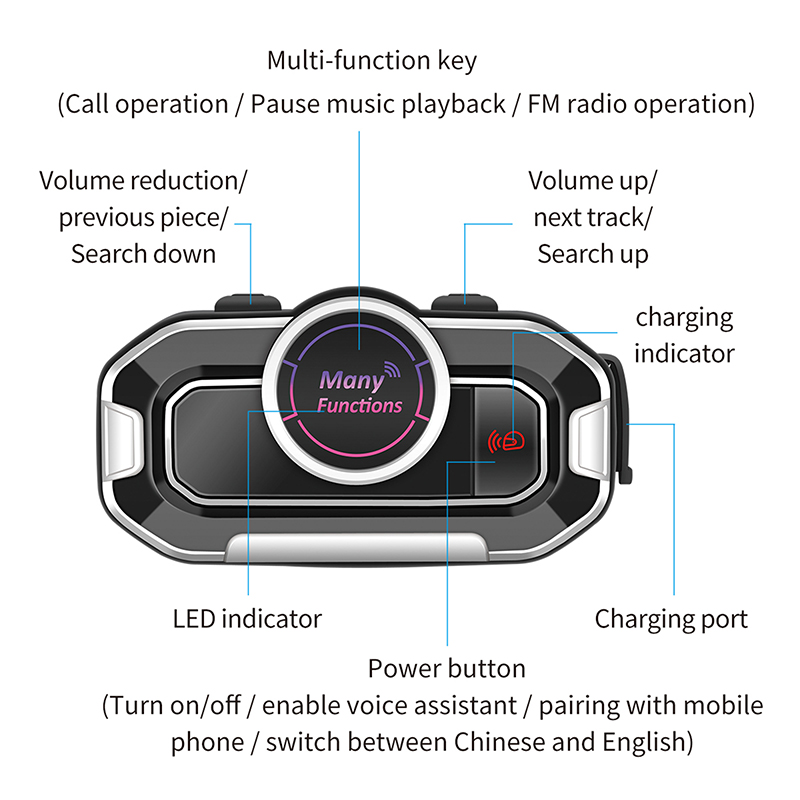 Multi-function key
(Call operation / Pause music playback / FM radio operation)

Volume reduction/
previous piece/
Search down

Volume up/
next track/
Search up

charging
indicator

Many
Functions

LED indicator

Charging port

Power button
(Turn on/off / enable voice assistant / pairing with mobile phone / switch between Chinese and English)