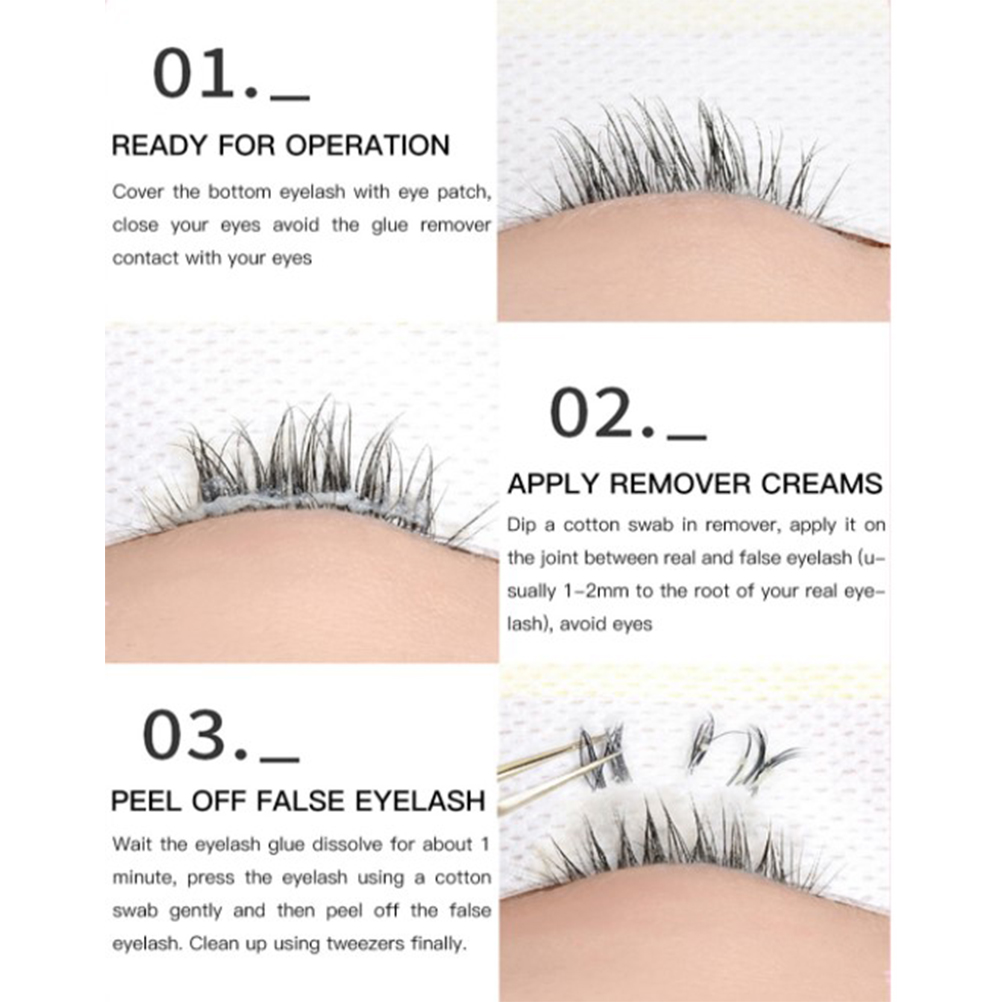 01._

READY FOR OPERATION

Cover the bottom eyelash with eye patch, close your eyes avoid the glue remover contact with your eyes

02._

APPLY REMOVER CREAMS

Dip a cotton swab in remover, apply it on the joint between real and false eyelash (usually 1-2mm to the root of your real eyelash), avoid eyes

03._

PEEL OFF FALSE EYELASH

Wait the eyelash glue dissolve for about 1 minute, press the eyelash using a cotton swab gently and then peel off the false eyelash. Clean up using tweezers finally.